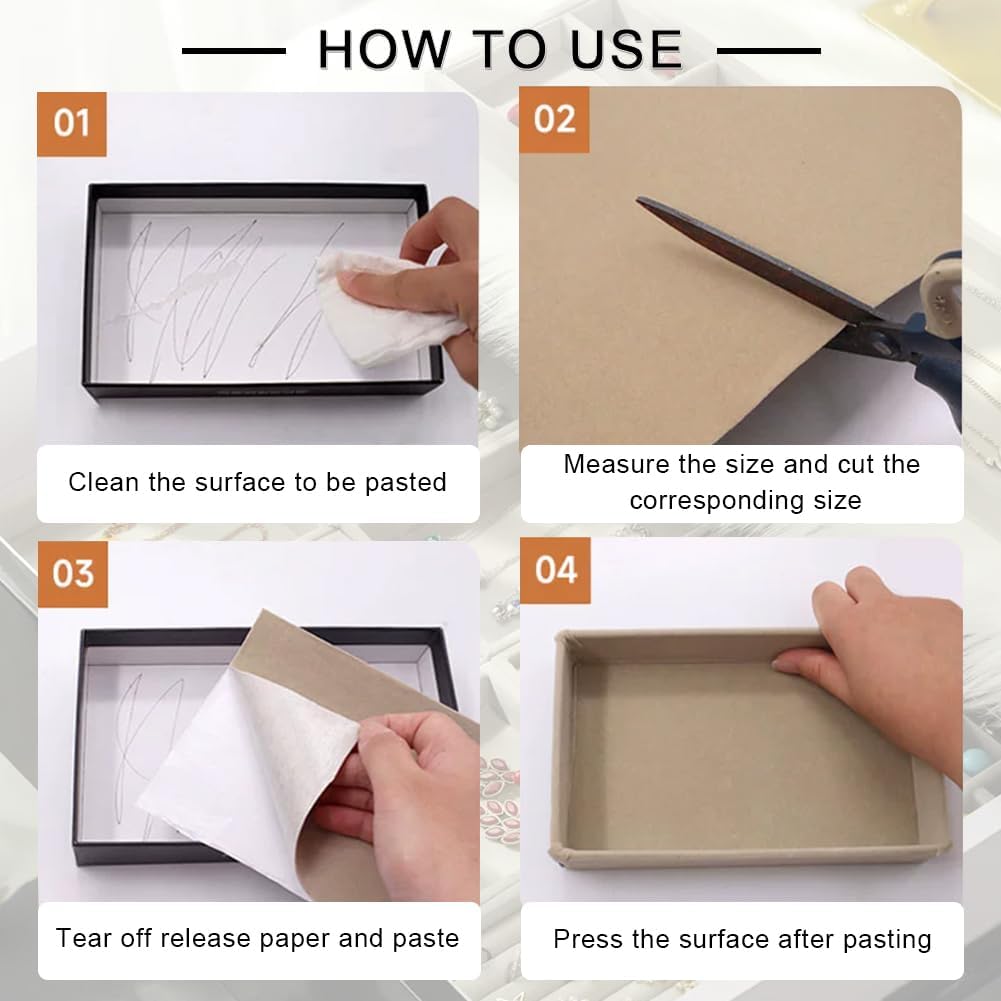 HOW TO USE

01

Clean the surface to be pasted

02

Measure the size and cut the corresponding size

03

Tear off release paper and paste

04

Press the surface after pasting