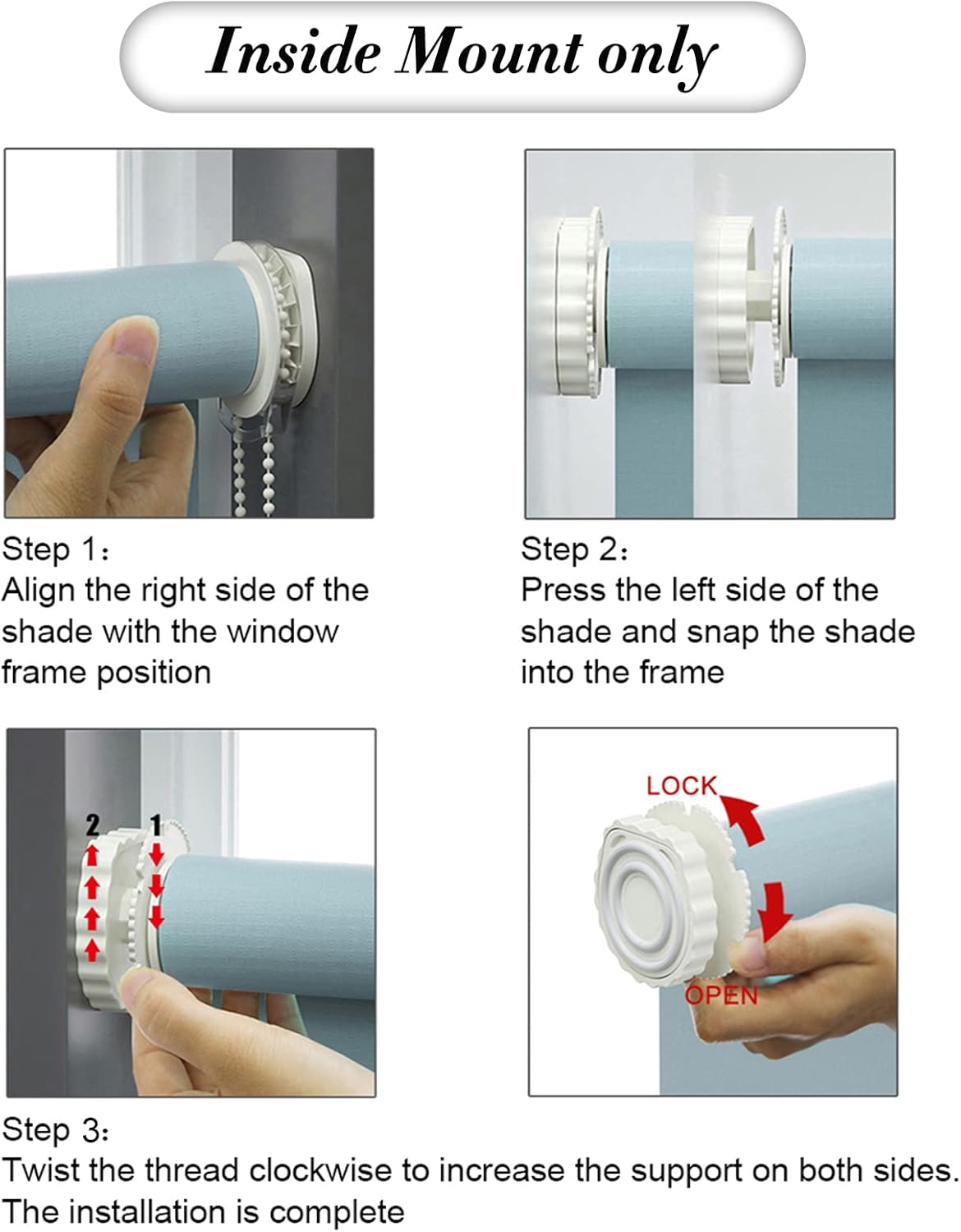 Inside Mount only

Step 1:
Align the right side of the shade with the window frame position

Step 2:
Press the left side of the shade and snap the shade into the frame

2 1

LOCK

OPEN

Step 3:
Twist the thread clockwise to increase the support on both sides.
The installation is complete