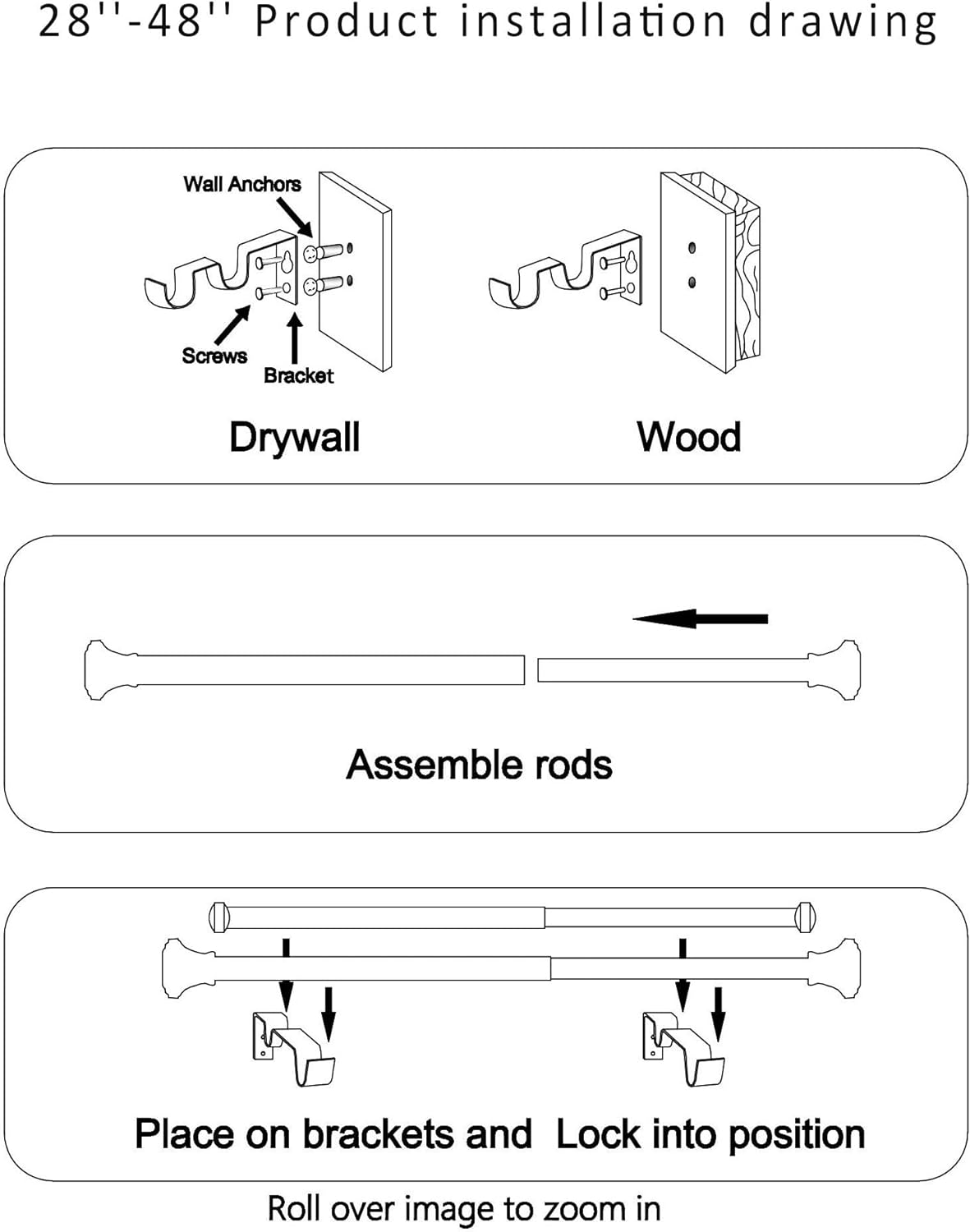 28''-48'' Product installation drawing

Wall Anchors

Screws

Bracket

Drywall

Wood

Assemble rods

Place on brackets and Lock into position

Roll over image to zoom in