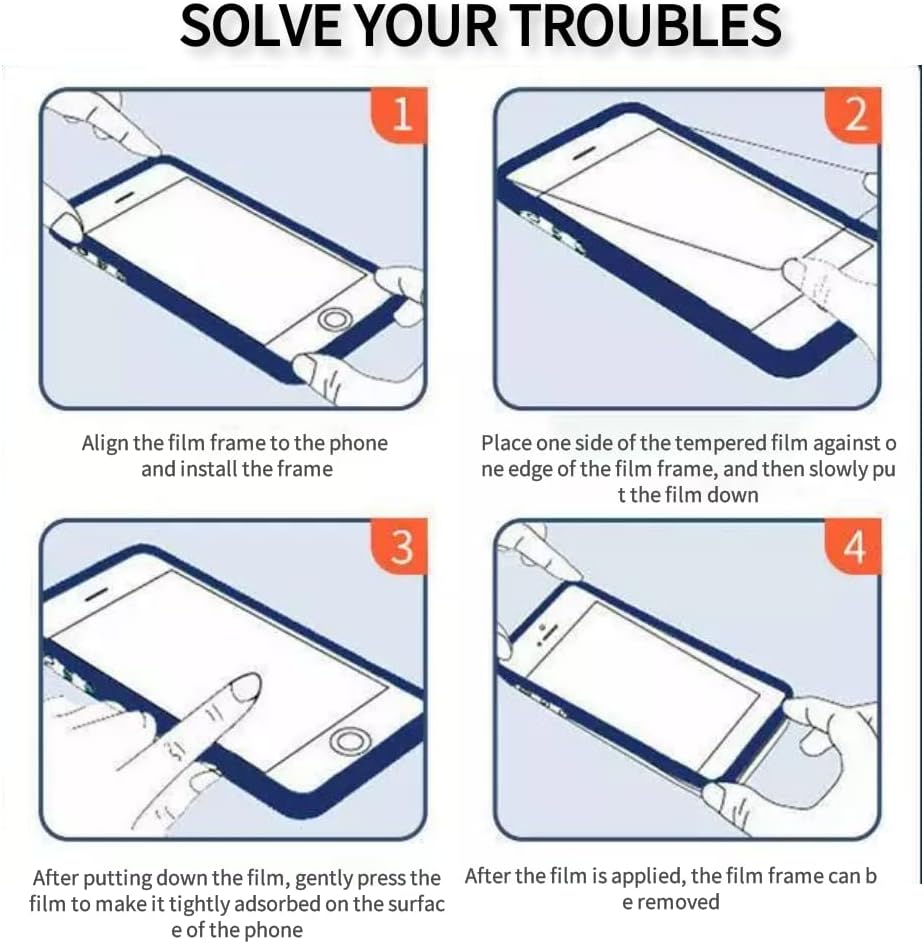 SOLVE YOUR TROUBLES

1

Align the film frame to the phone and install the frame

2

Place one side of the tempered film against o ne edge of the film frame, and then slowly pu t the film down

3

After putting down the film, gently press the film to make it tightly adsorbed on the surfac e of the phone

4

After the film is applied, the film frame can b e removed