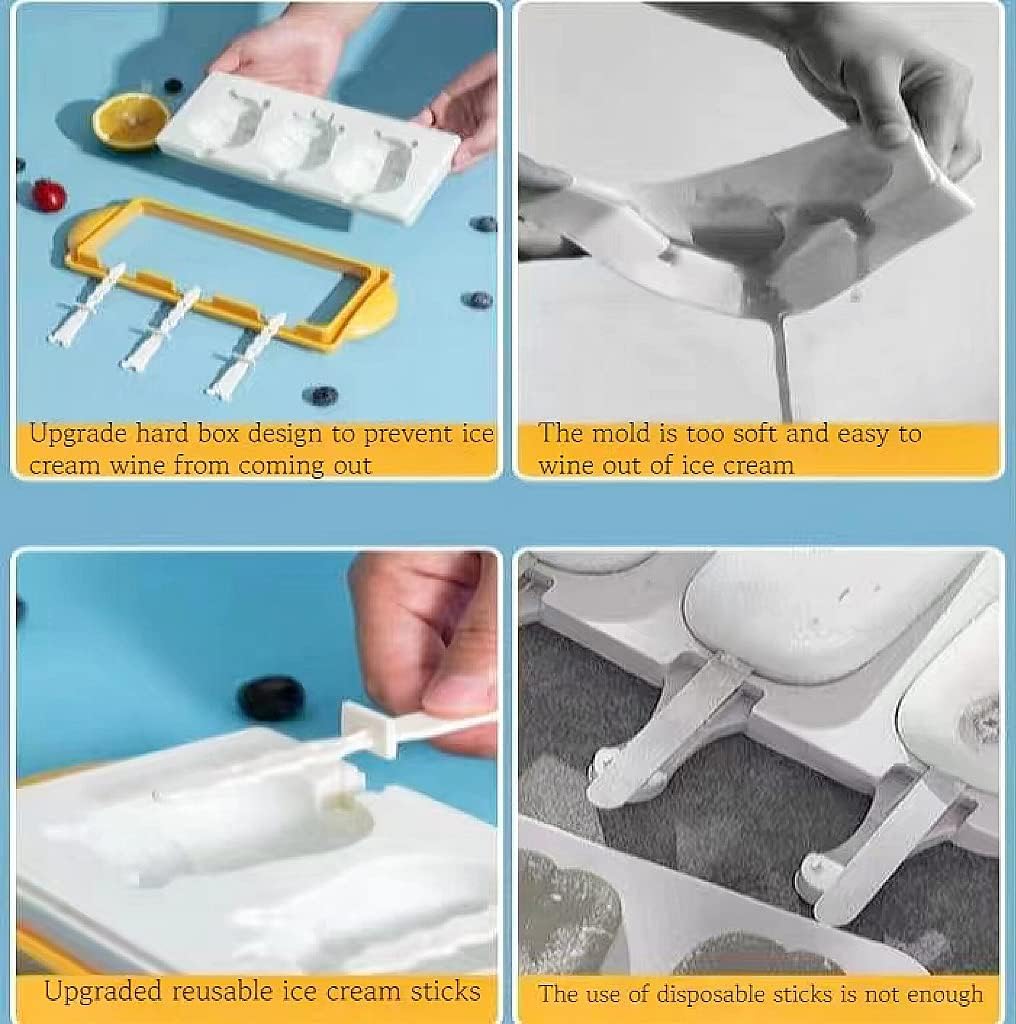 Upgrade hard box design to prevent ice cream wine from coming out

The mold is too soft and easy to wine out of ice cream

Upgraded reusable ice cream sticks

The use of disposable sticks is not enough