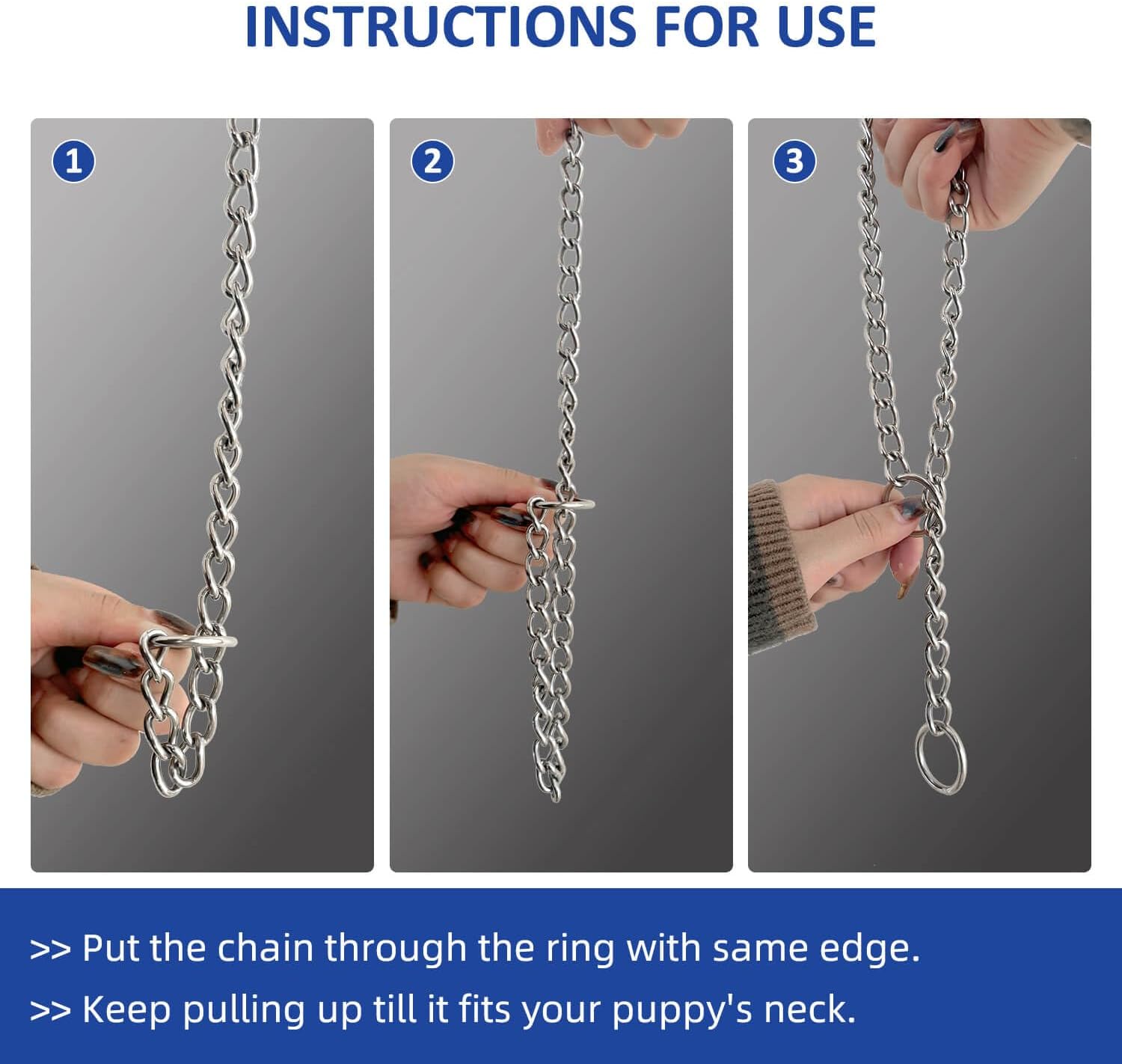 INSTRUCTIONS FOR USE

1

2

3

>> Put the chain through the ring with same edge.

>> Keep pulling up till it fits your puppy's neck.