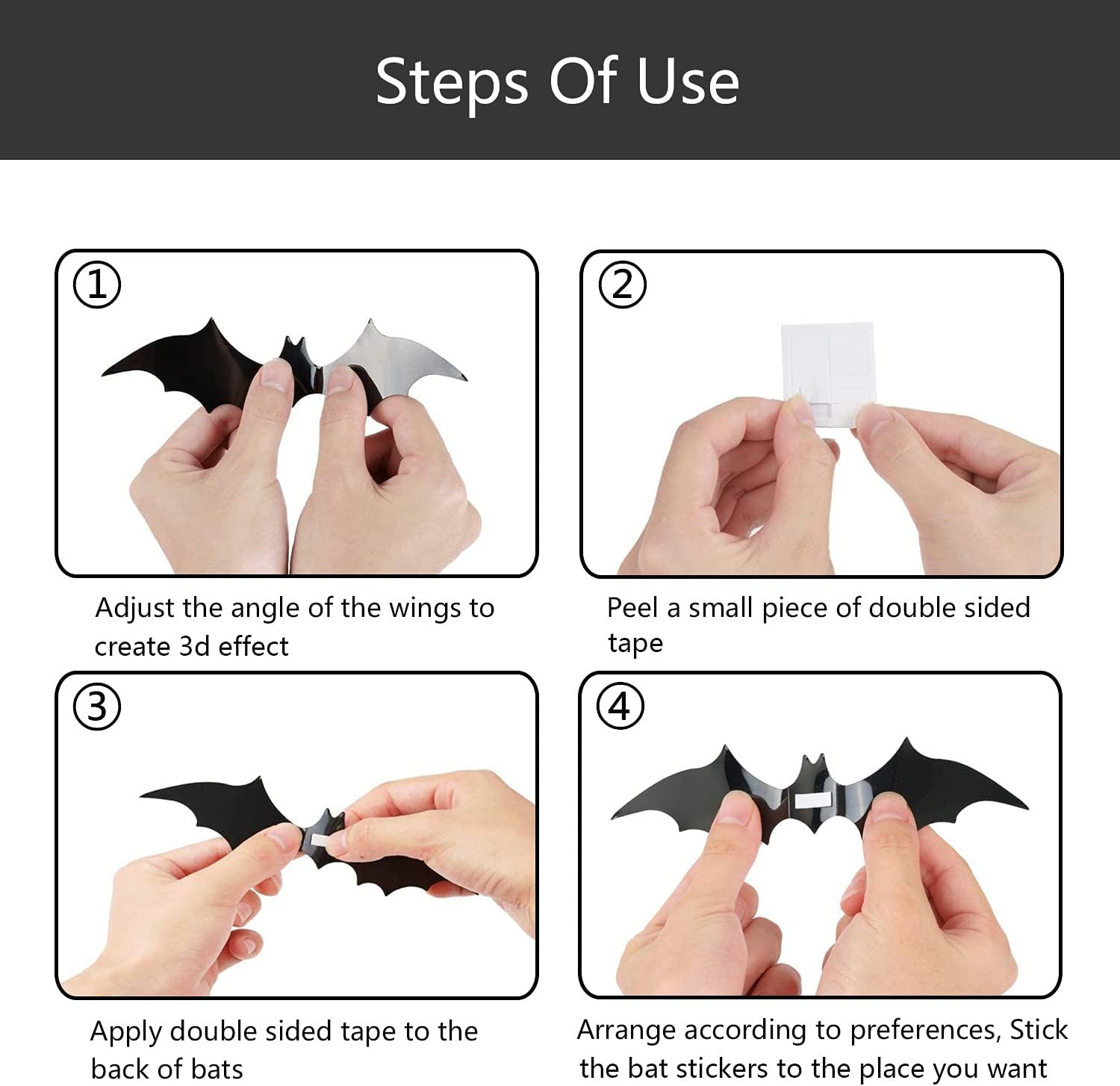 Steps Of Use

①

Adjust the angle of the wings to create 3d effect

②

Peel a small piece of double sided tape

③

Apply double sided tape to the back of bats

④

Arrange according to preferences, Stick the bat stickers to the place you want