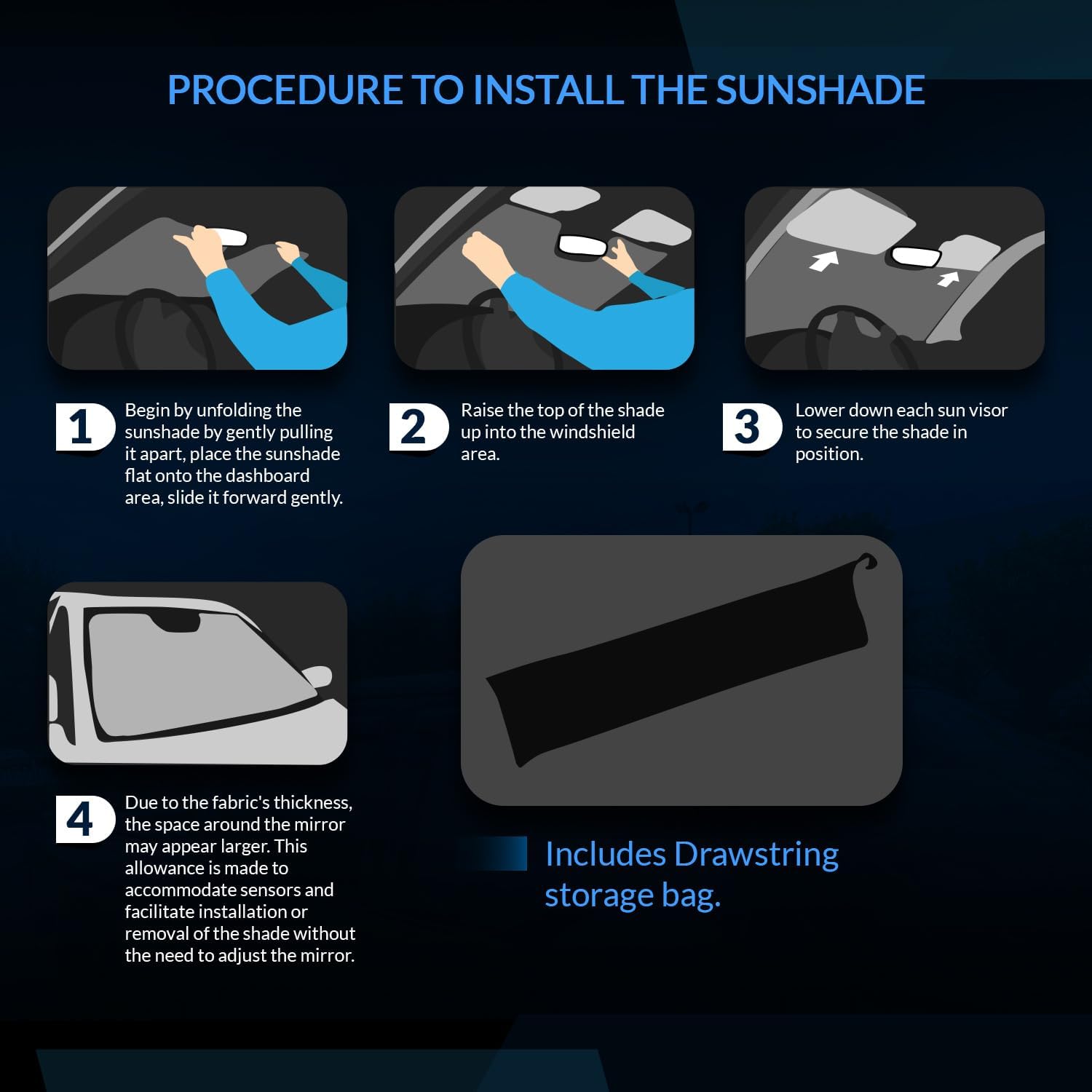 PROCEDURE TO INSTALL THE SUNSHADE

1 Begin by unfolding the sunshade by gently pulling it apart, place the sunshade flat onto the dashboard area, slide it forward gently.

2 Raise the top of the shade up into the windshield area.

3 Lower down each sun visor to secure the shade in position.

4 Due to the fabric's thickness, the space around the mirror may appear larger. This allowance is made to accommodate sensors and facilitate installation or removal of the shade without the need to adjust the mirror.

Includes Drawstring storage bag.