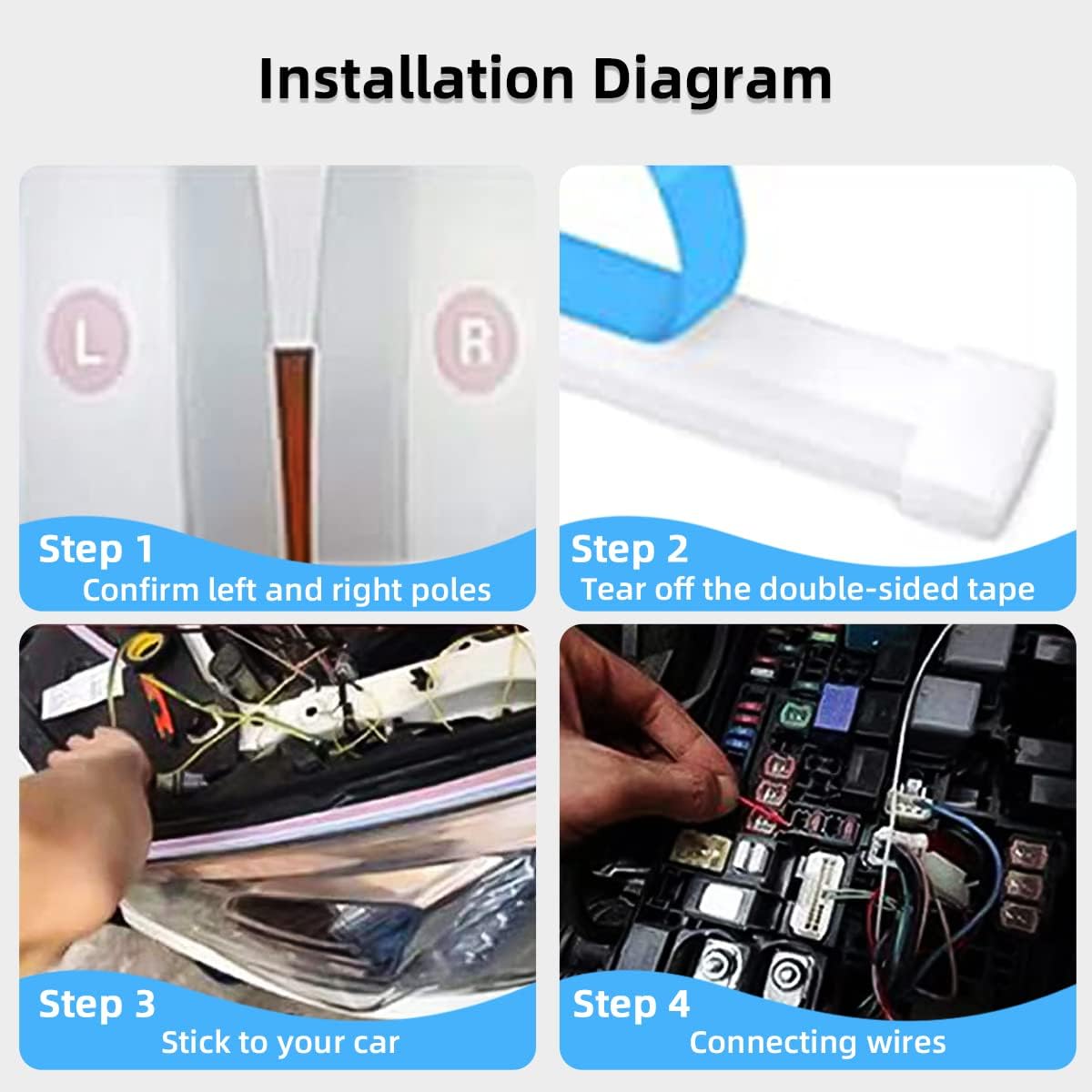 Installation Diagram

L

R

Step 1
Confirm left and right poles

Step 2
Tear off the double-sided tape

Step 3
Stick to your car

Step 4
Connecting wires