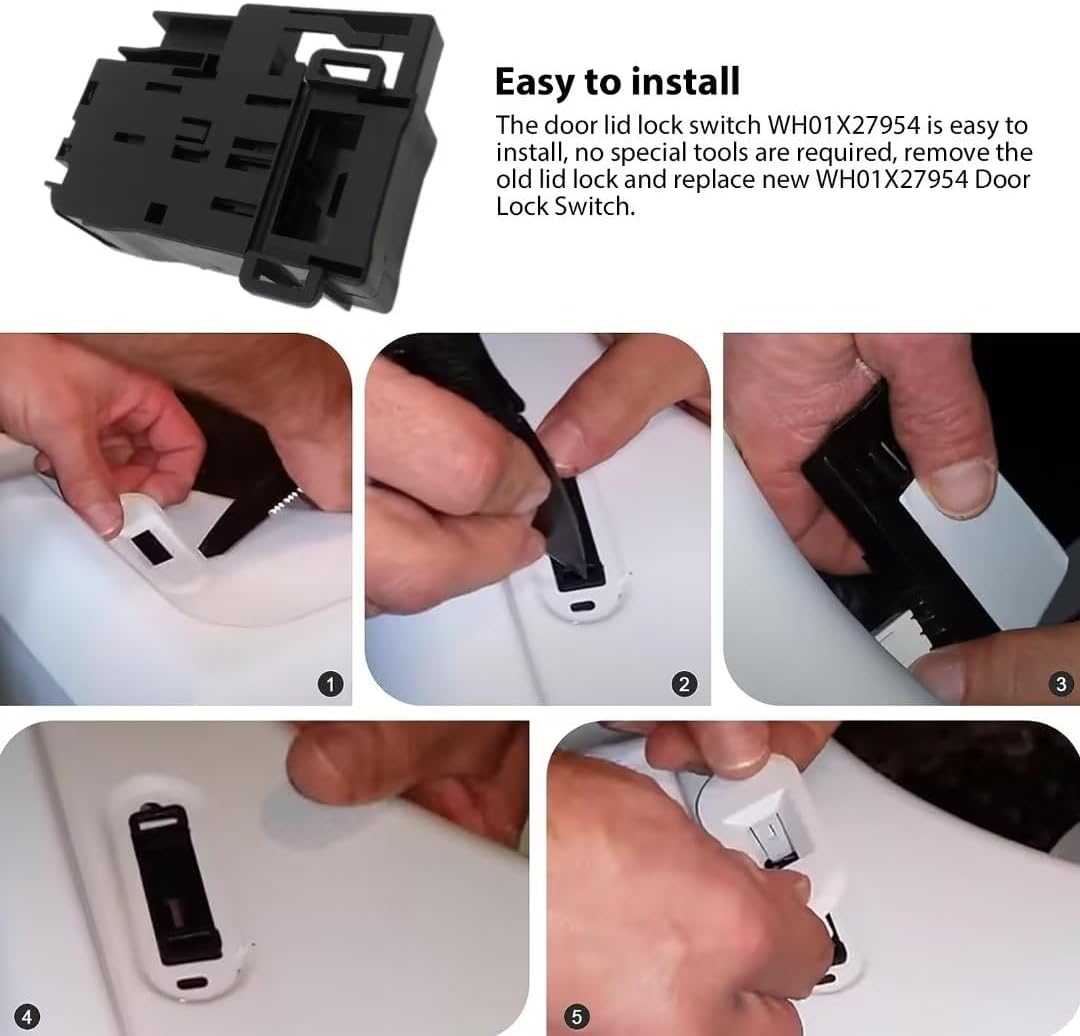 Easy to install

The door lid lock switch WH01X27954 is easy to install, no special tools are required, remove the old lid lock and replace new WH01X27954 Door Lock Switch.

1

2

3

4

5