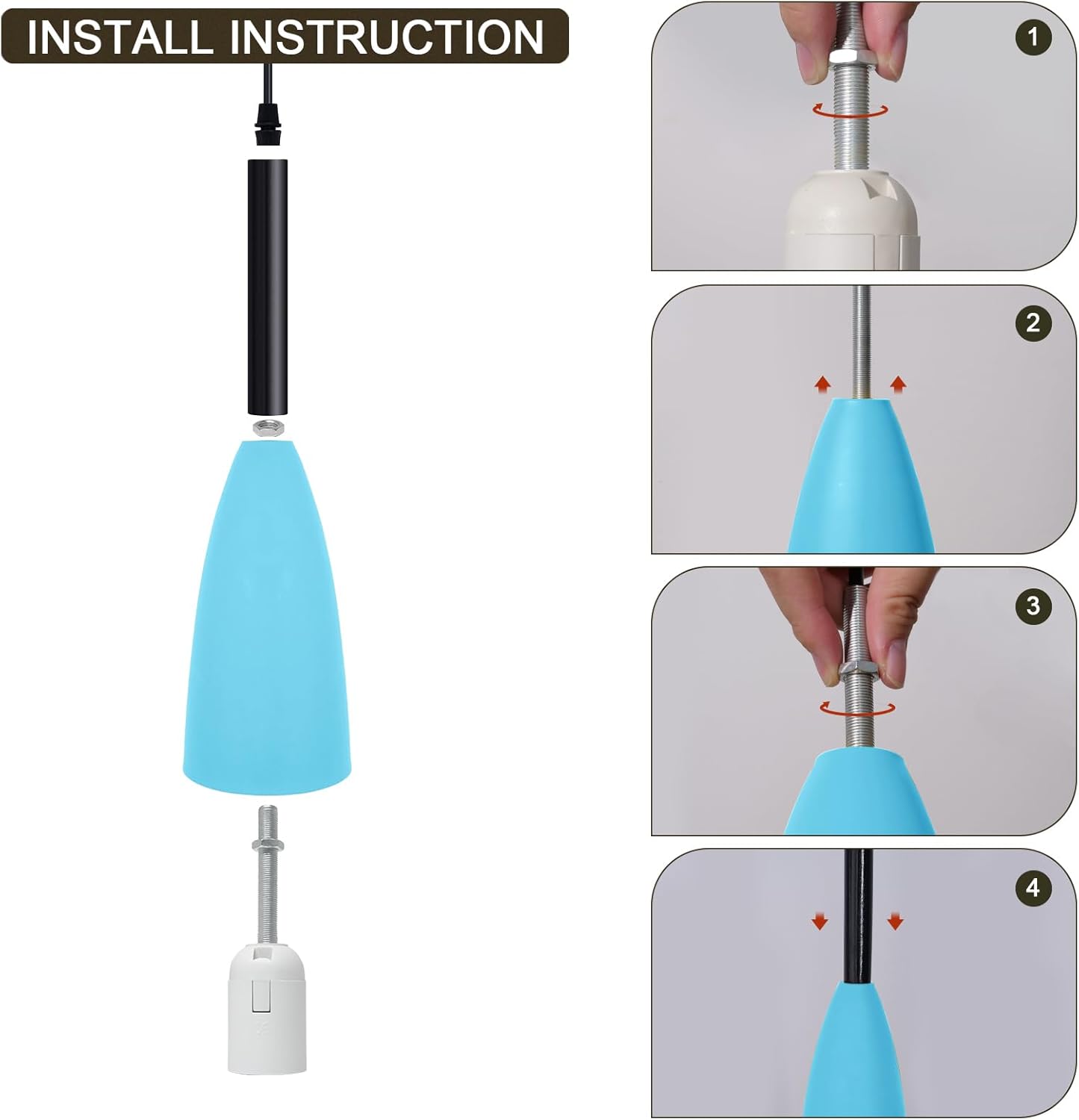 INSTALL INSTRUCTION

1

2

3

4