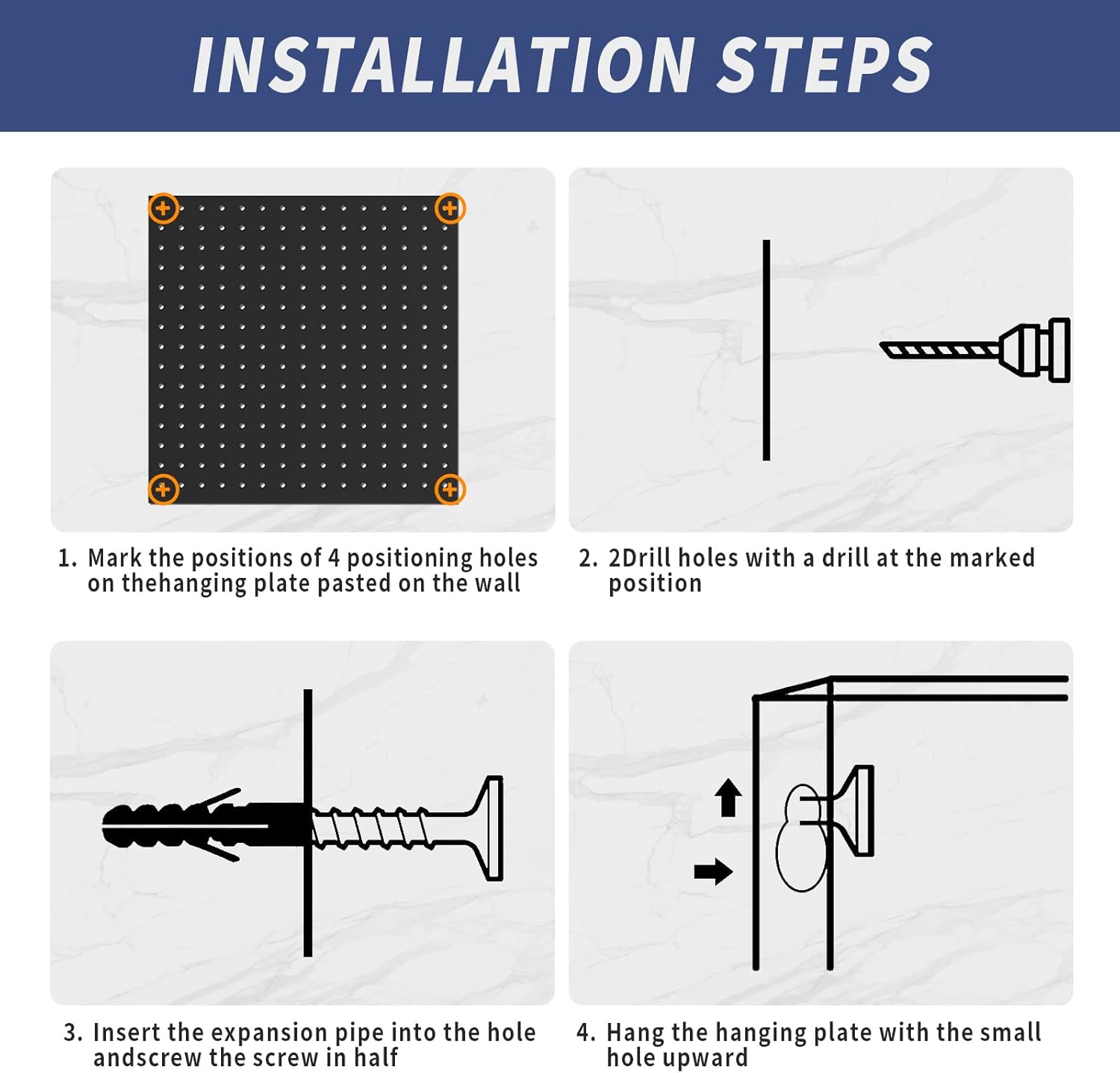 INSTALLATION STEPS

1. Mark the positions of 4 positioning holes on thehanging plate pasted on the wall

2. 2Drill holes with a drill at the marked position

3. Insert the expansion pipe into the hole andscrew the screw in half

4. Hang the hanging plate with the small hole upward