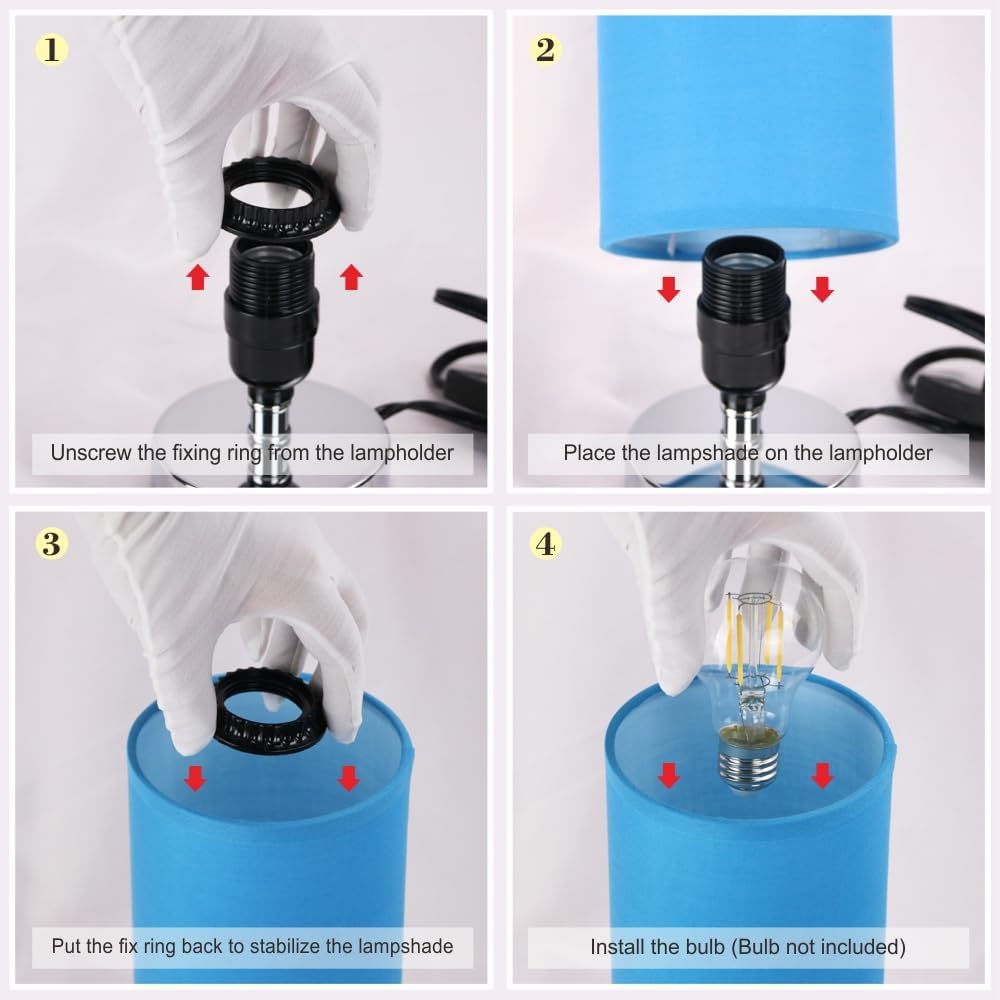 1

Unscrew the fixing ring from the lampholder

2

Place the lampshade on the lampholder

3

Put the fix ring back to stabilize the lampshade

4

Install the bulb (Bulb not included)