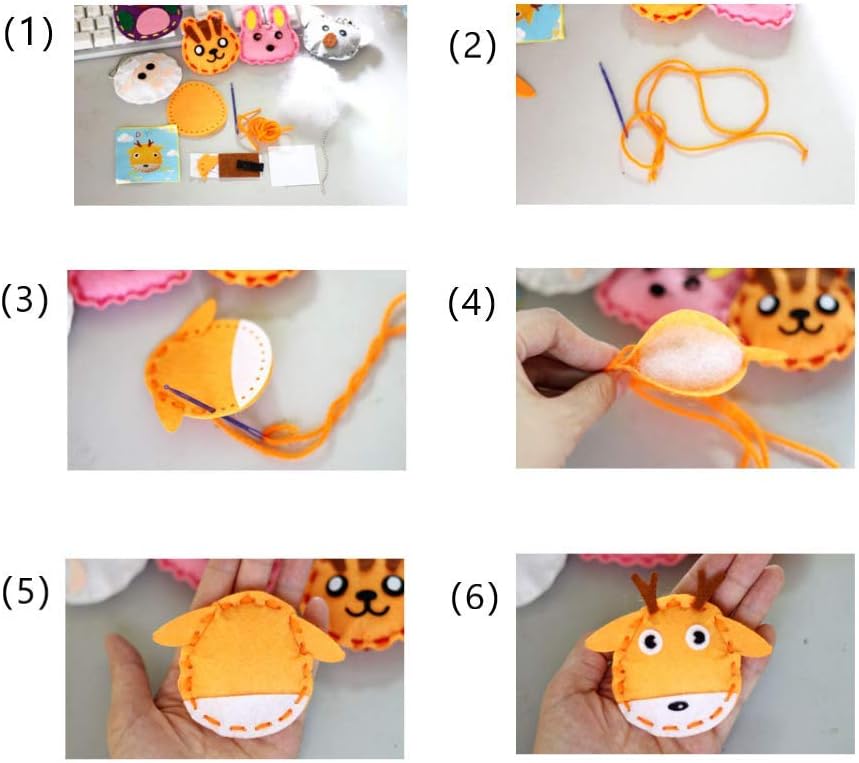 (1)

(2)

(3)

(4)

(5)

(6)