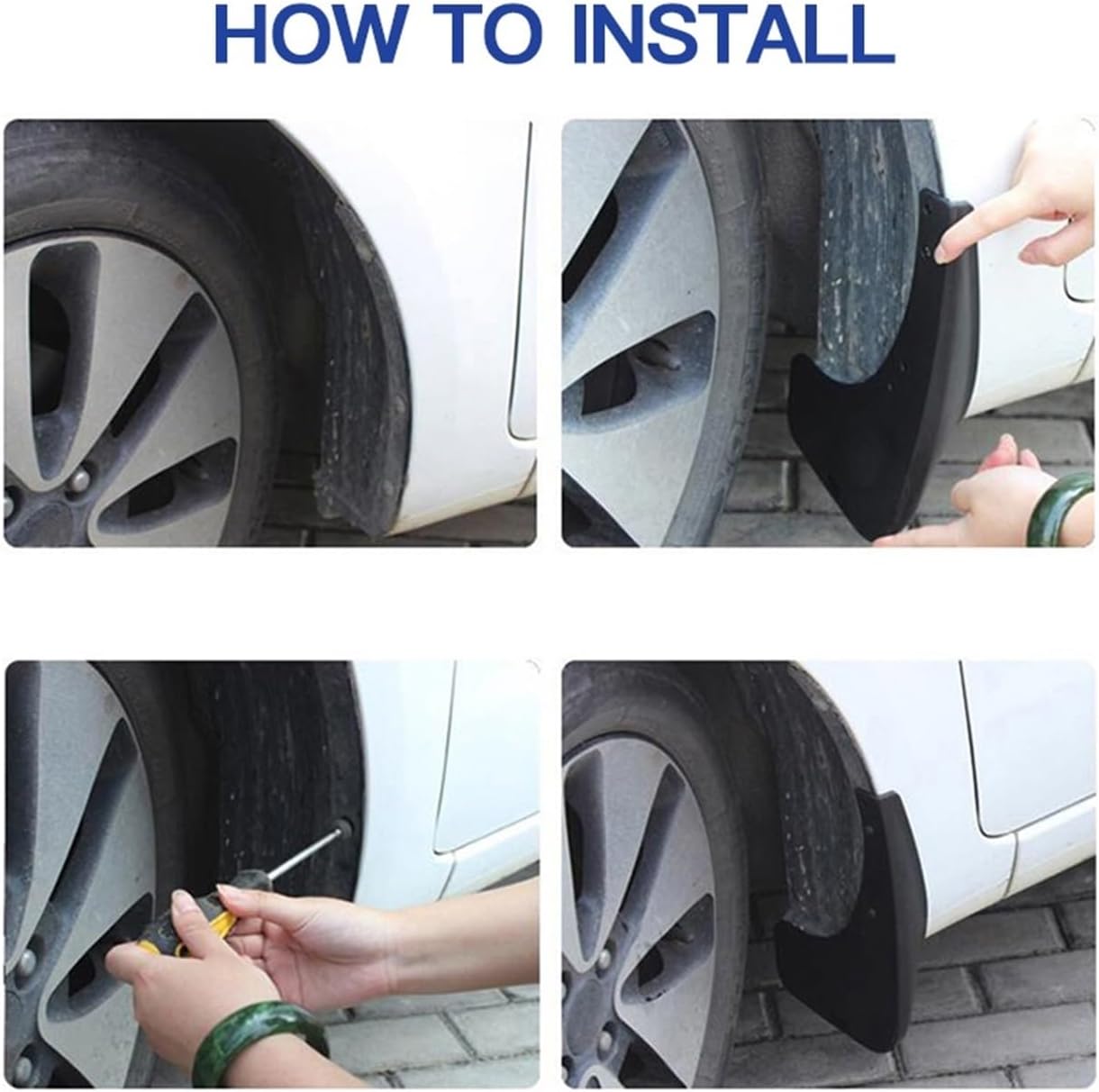 HOW TO INSTALL