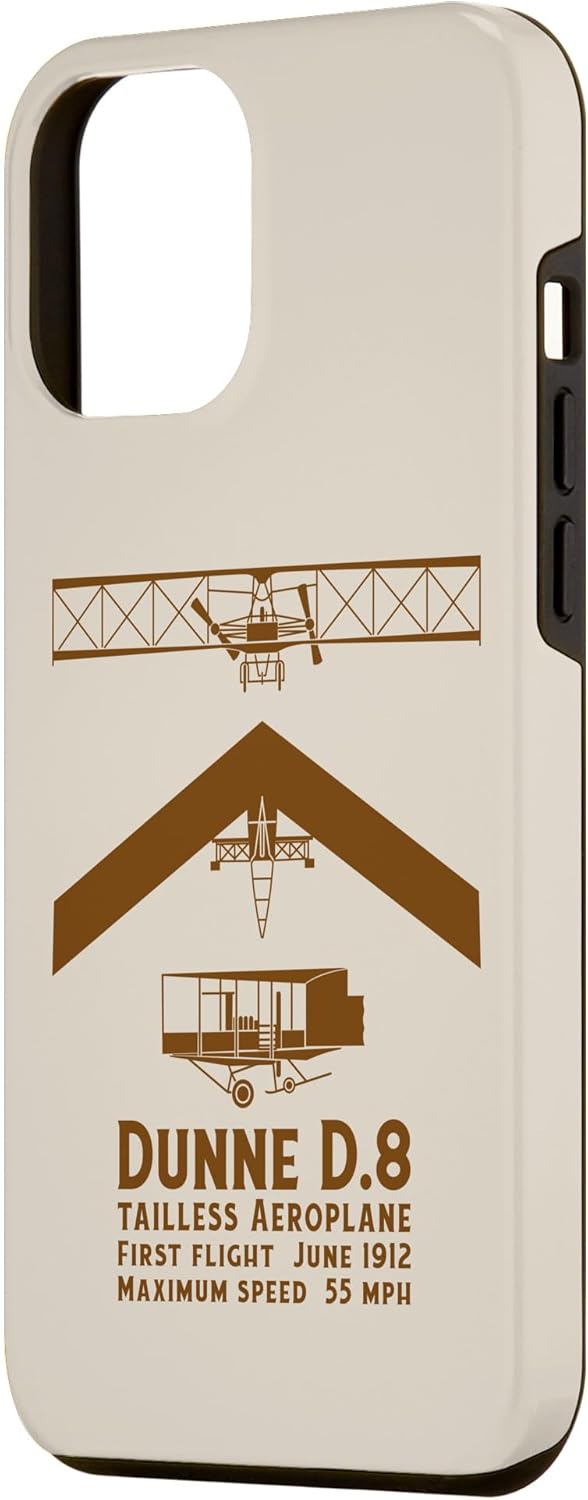 DUNNE D.8
TAILLESS AEROPLANE
FIRST FLIGHT JUNE 1912
MAXIMUM SPEED 55 MPH