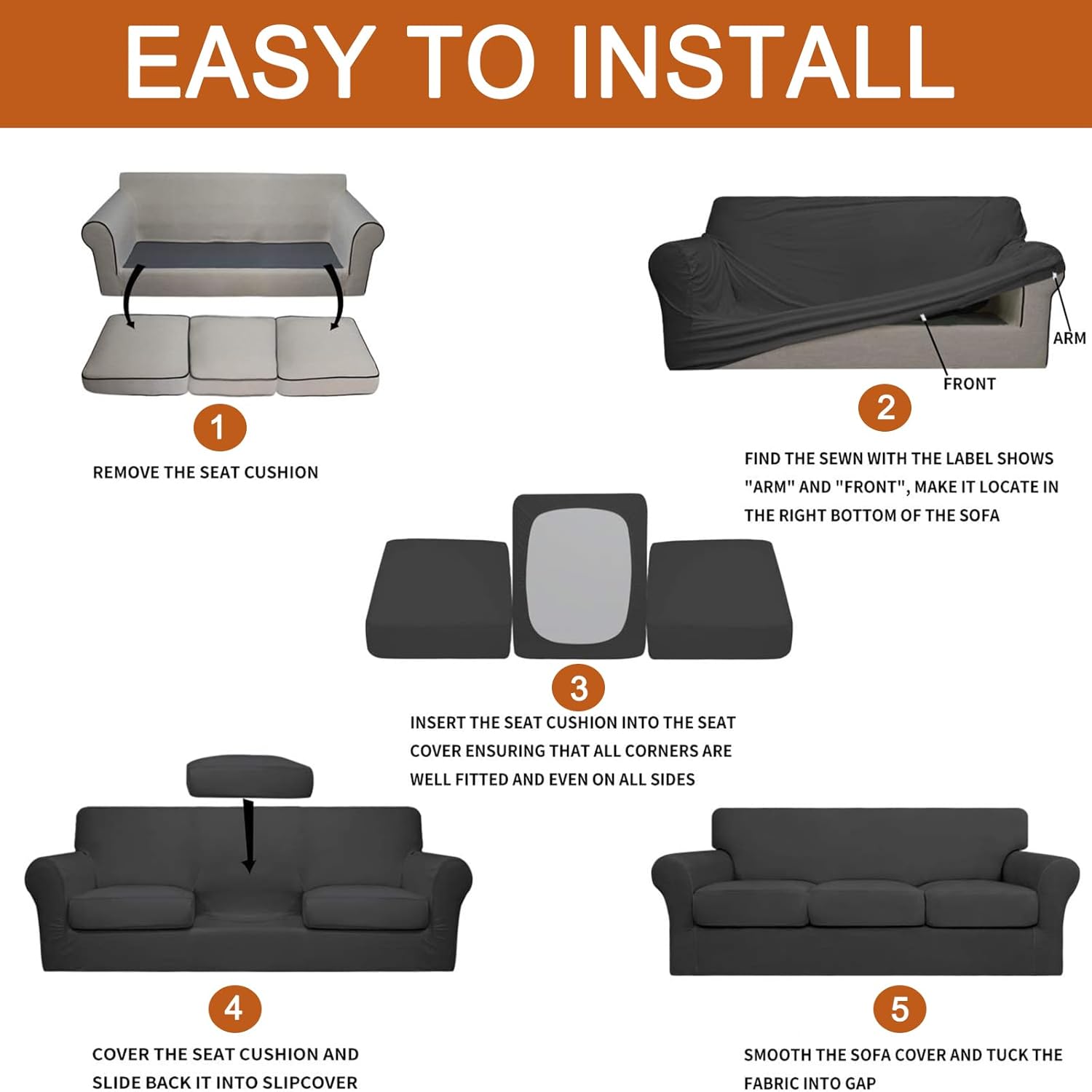 EASY TO INSTALL

1

REMOVE THE SEAT CUSHION

ARM

FRONT

2

FIND THE SEWN WITH THE LABEL SHOWS "ARM" AND "FRONT", MAKE IT LOCATE IN THE RIGHT BOTTOM OF THE SOFA

3

INSERT THE SEAT CUSHION INTO THE SEAT COVER ENSURING THAT ALL CORNERS ARE WELL FITTED AND EVEN ON ALL SIDES

4

COVER THE SEAT CUSHION AND SLIDE BACK IT INTO SLIPCOVER

5

SMOOTH THE SOFA COVER AND TUCK THE FABRIC INTO GAP