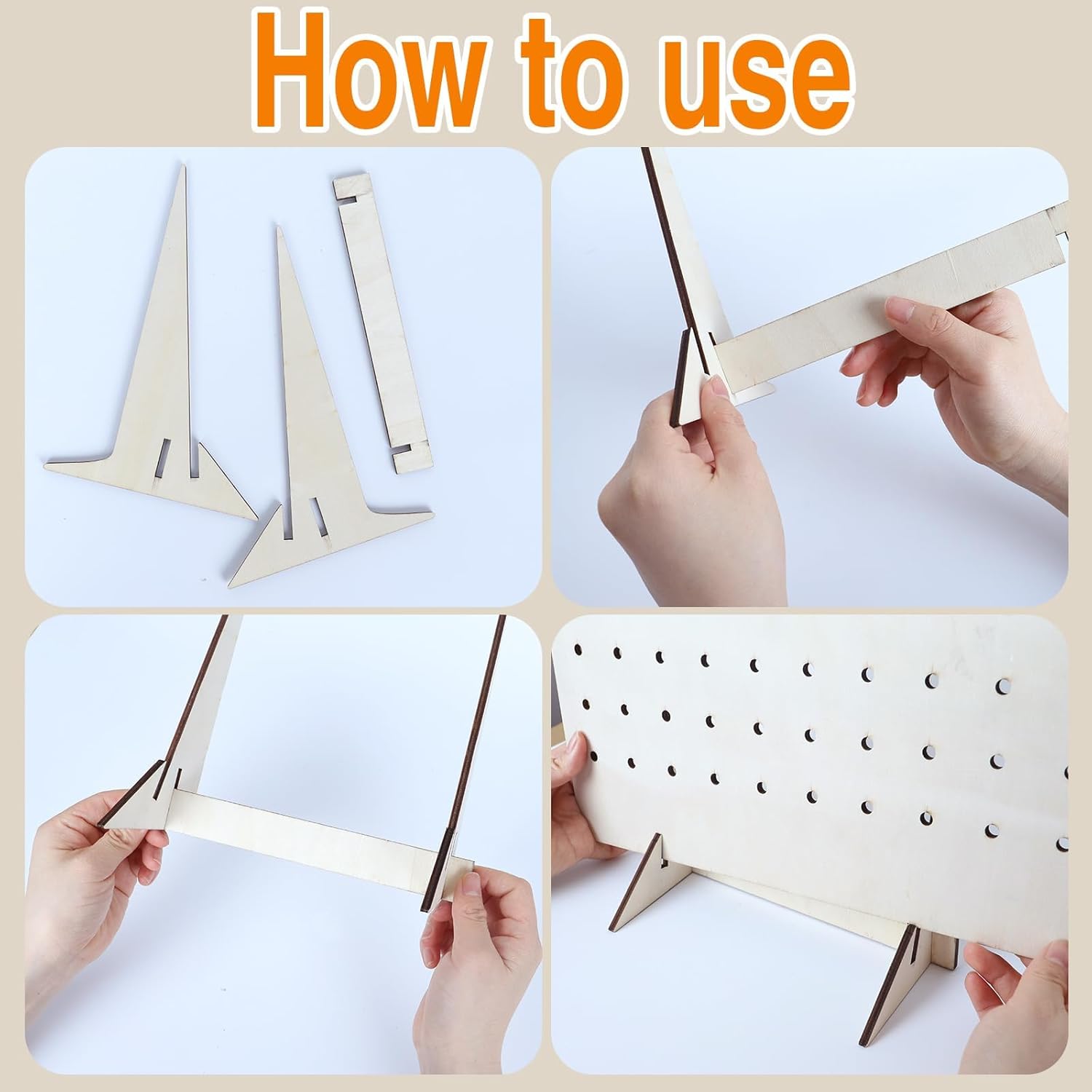 How to use