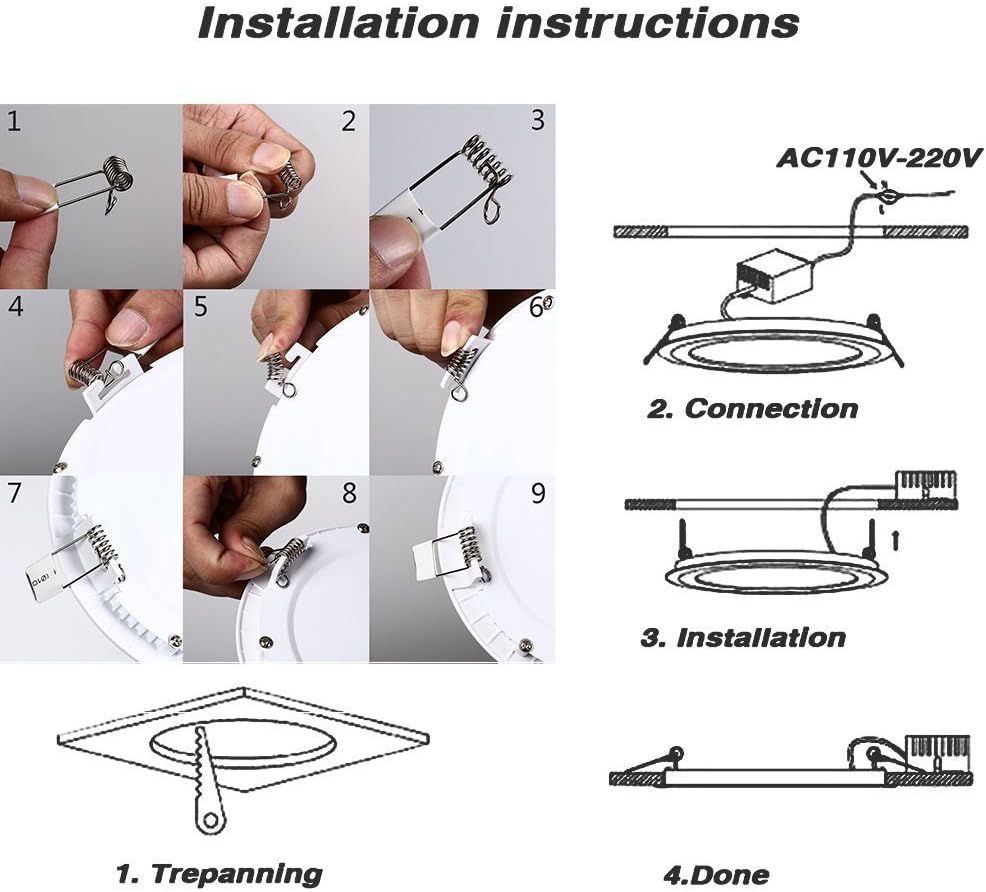 Installation instructions

1
2
3
4
5
6
7
8
9

AC110V-220V

2. Connection

3. Installation

1. Trepanning

4.Done