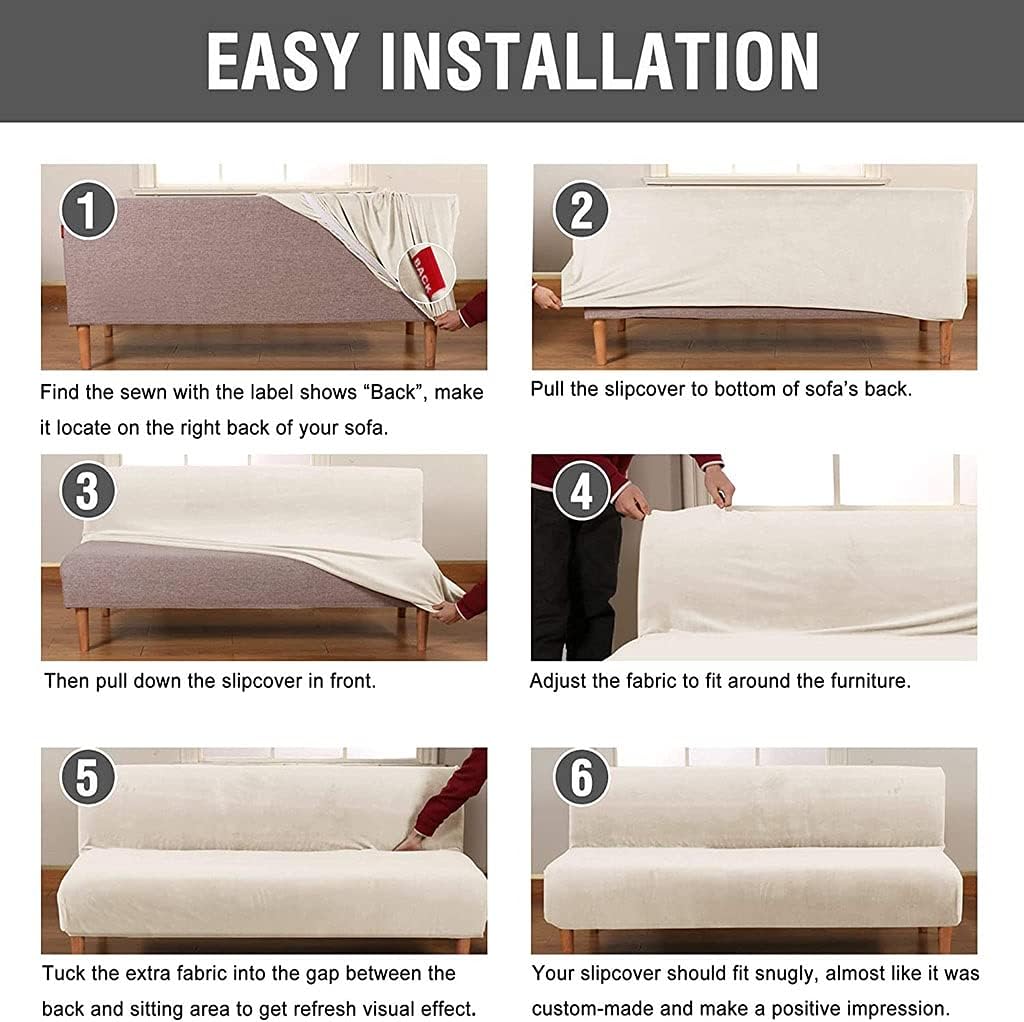 EASY INSTALLATION

1

BACK

Find the sewn with the label shows “Back”, make it locate on the right back of your sofa.

2

Pull the slipcover to bottom of sofa’s back.

3

Then pull down the slipcover in front.

4

Adjust the fabric to fit around the furniture.

5

Tuck the extra fabric into the gap between the back and sitting area to get refresh visual effect.

6

Your slipcover should fit snugly, almost like it was custom-made and make a positive impression.