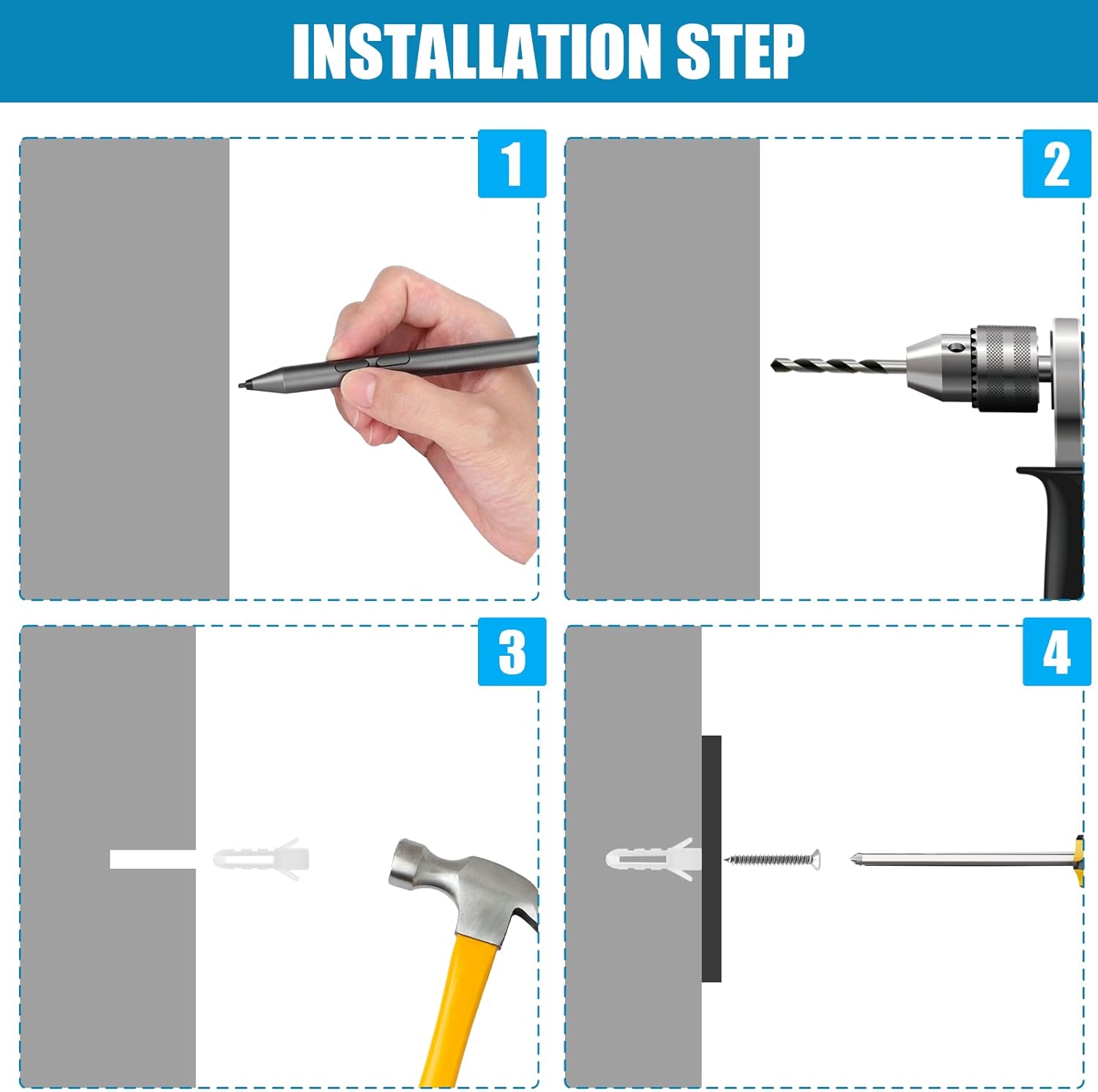 INSTALLATION STEP

1

2

3

4