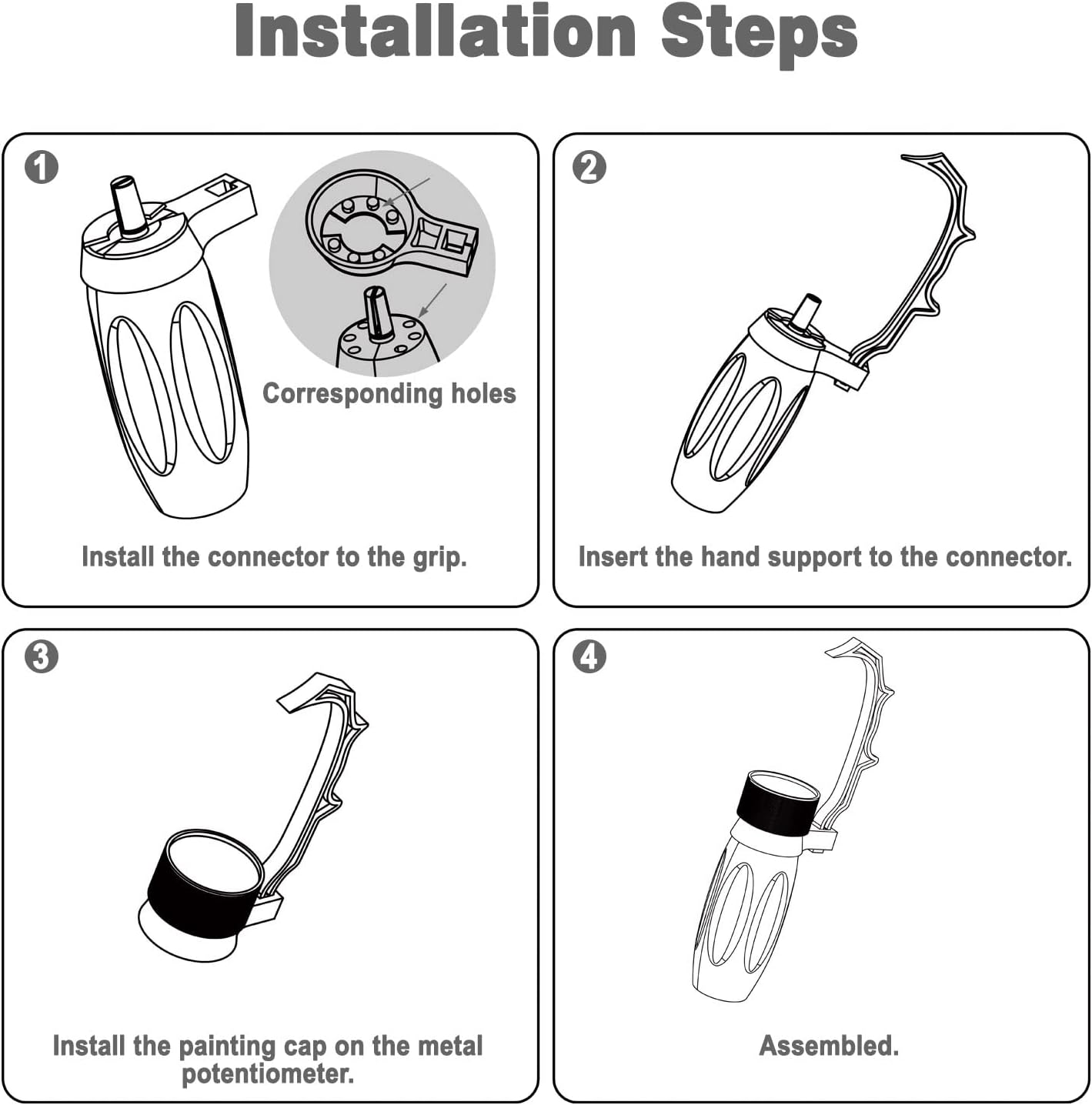 Installation Steps

1

Corresponding holes

Install the connector to the grip.

2

Insert the hand support to the connector.

3

Install the painting cap on the metal potentiometer.

4

Assembled.