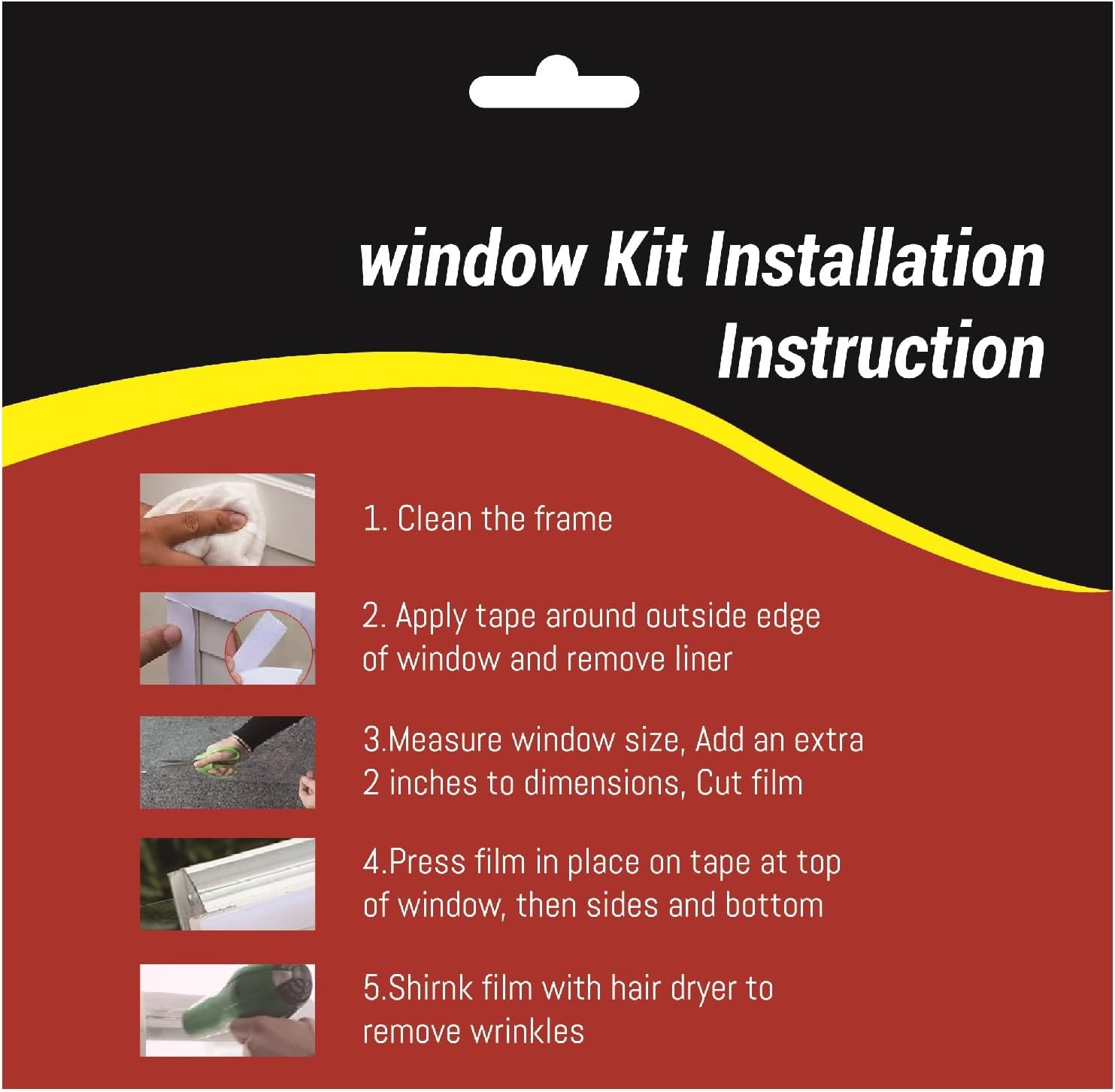 window Kit Installation Instruction

1. Clean the frame

2. Apply tape around outside edge of window and remove liner

3.Measure window size, Add an extra 2 inches to dimensions, Cut film

4.Press film in place on tape at top of window, then sides and bottom

5.Shirnk film with hair dryer to remove wrinkles