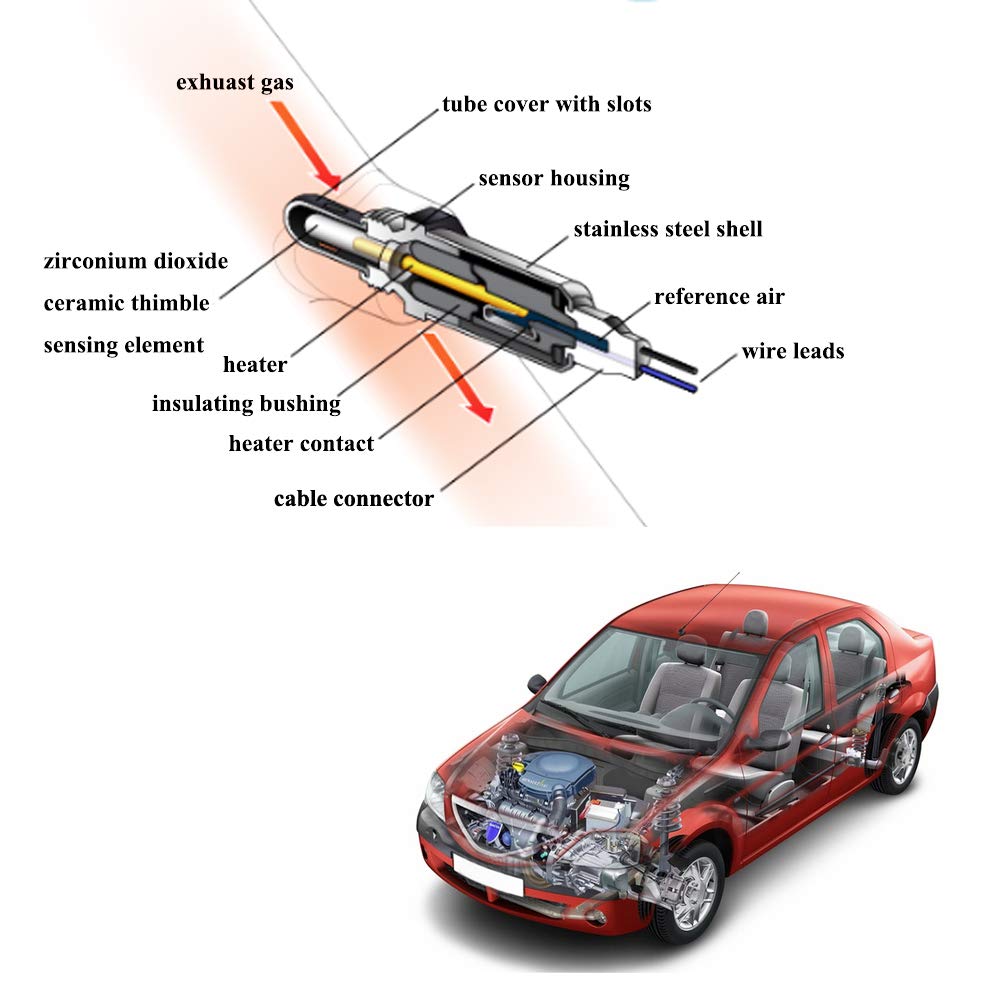 exhuast gas
tube cover with slots
sensor housing
stainless steel shell
zirconium dioxide
ceramic thimble
sensing element
reference air
wire leads
heater
insulating bushing
heater contact
cable connector