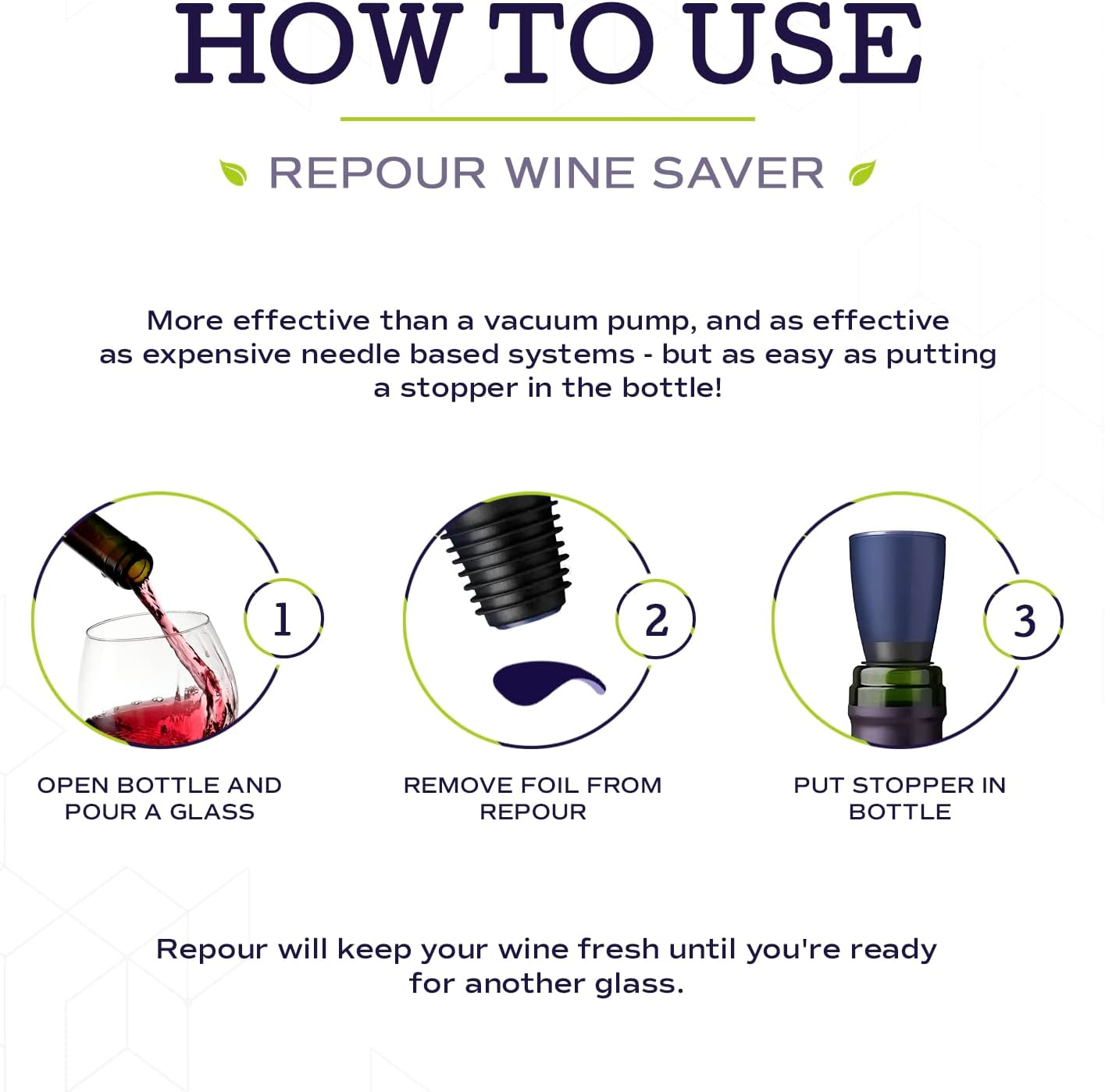 HOW TO USE

REPOUR WINE SAVER

More effective than a vacuum pump, and as effective as expensive needle based systems - but as easy as putting a stopper in the bottle!

1

OPEN BOTTLE AND POUR A GLASS

2

REMOVE FOIL FROM REPOUR

3

PUT STOPPER IN BOTTLE

Repour will keep your wine fresh until you're ready for another glass.