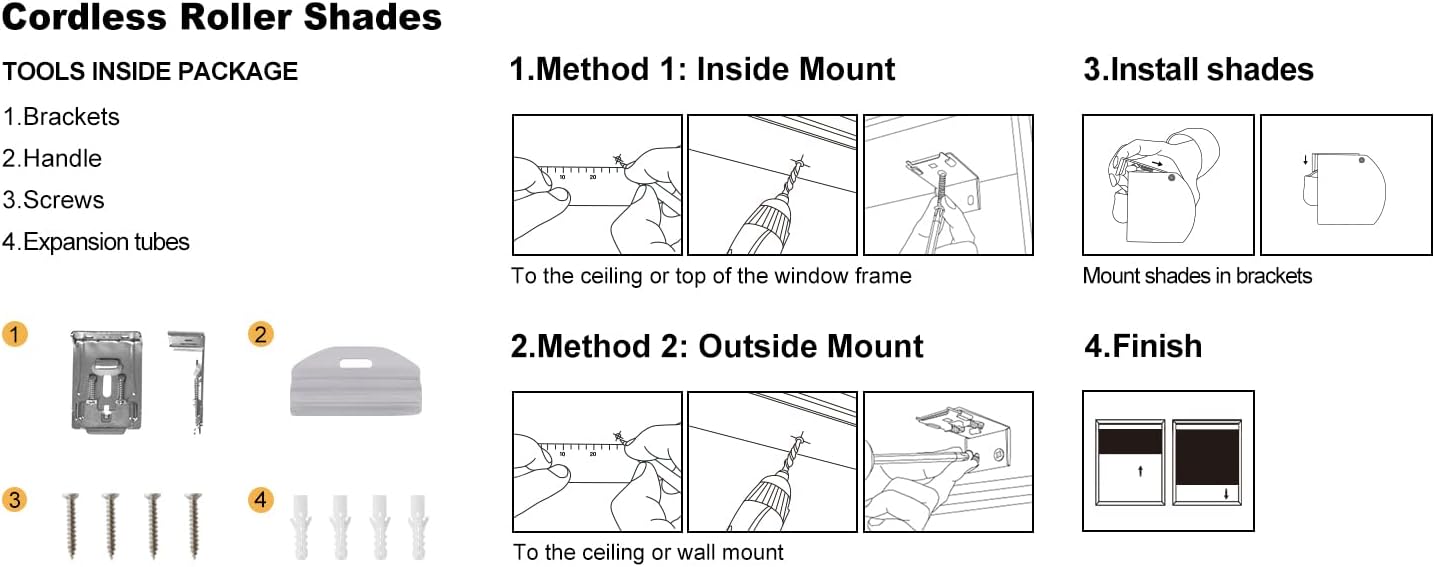 Cordless Roller Shades

TOOLS INSIDE PACKAGE

1.Brackets

2.Handle

3.Screws

4.Expansion tubes

1

2

3

4

1.Method 1: Inside Mount

10 20

To the ceiling or top of the window frame

2.Method 2: Outside Mount

10 20

To the ceiling or wall mount

3.Install shades

Mount shades in brackets

4.Finish