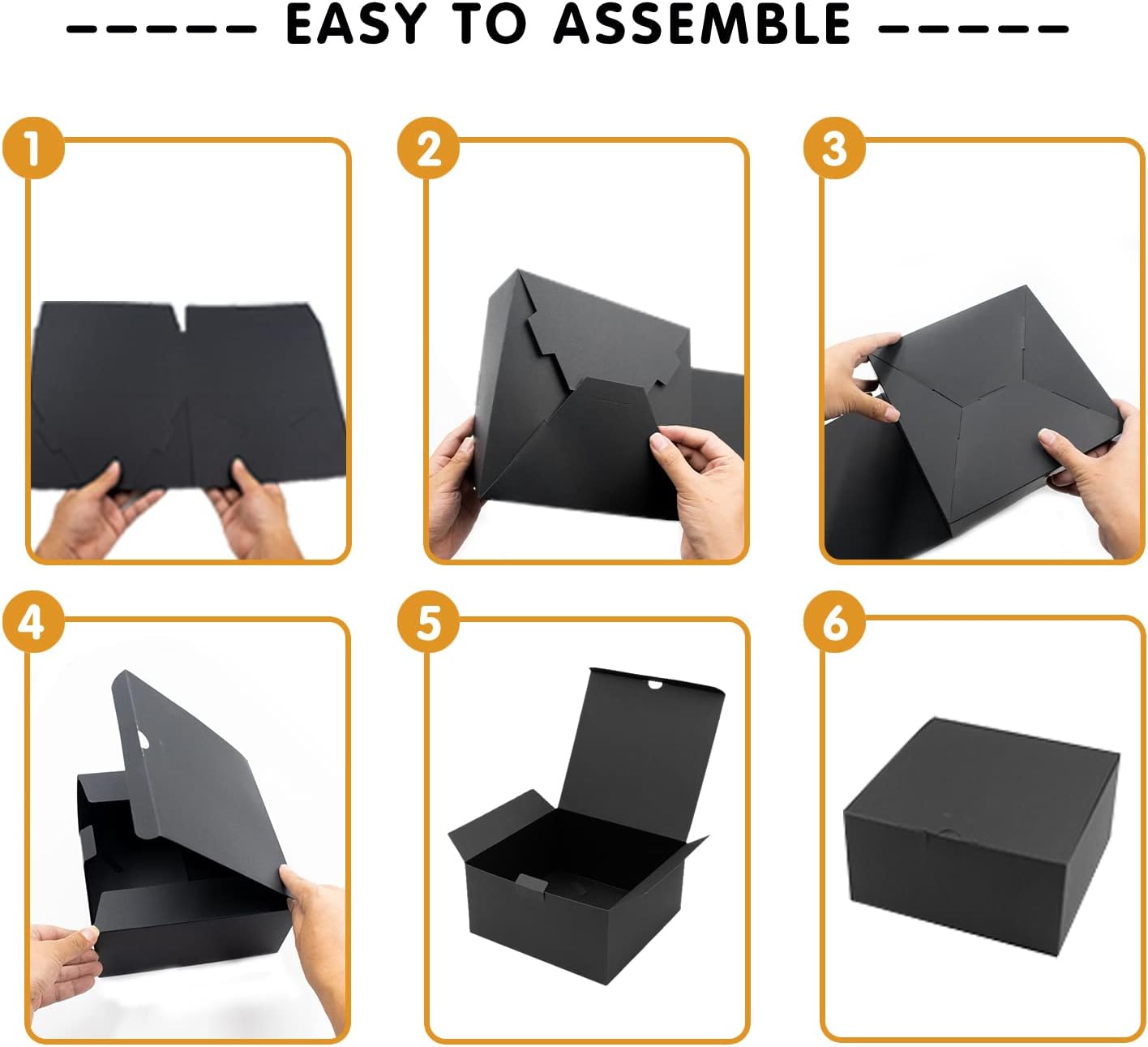 ----- EASY TO ASSEMBLE -----

1

2

3

4

5

6