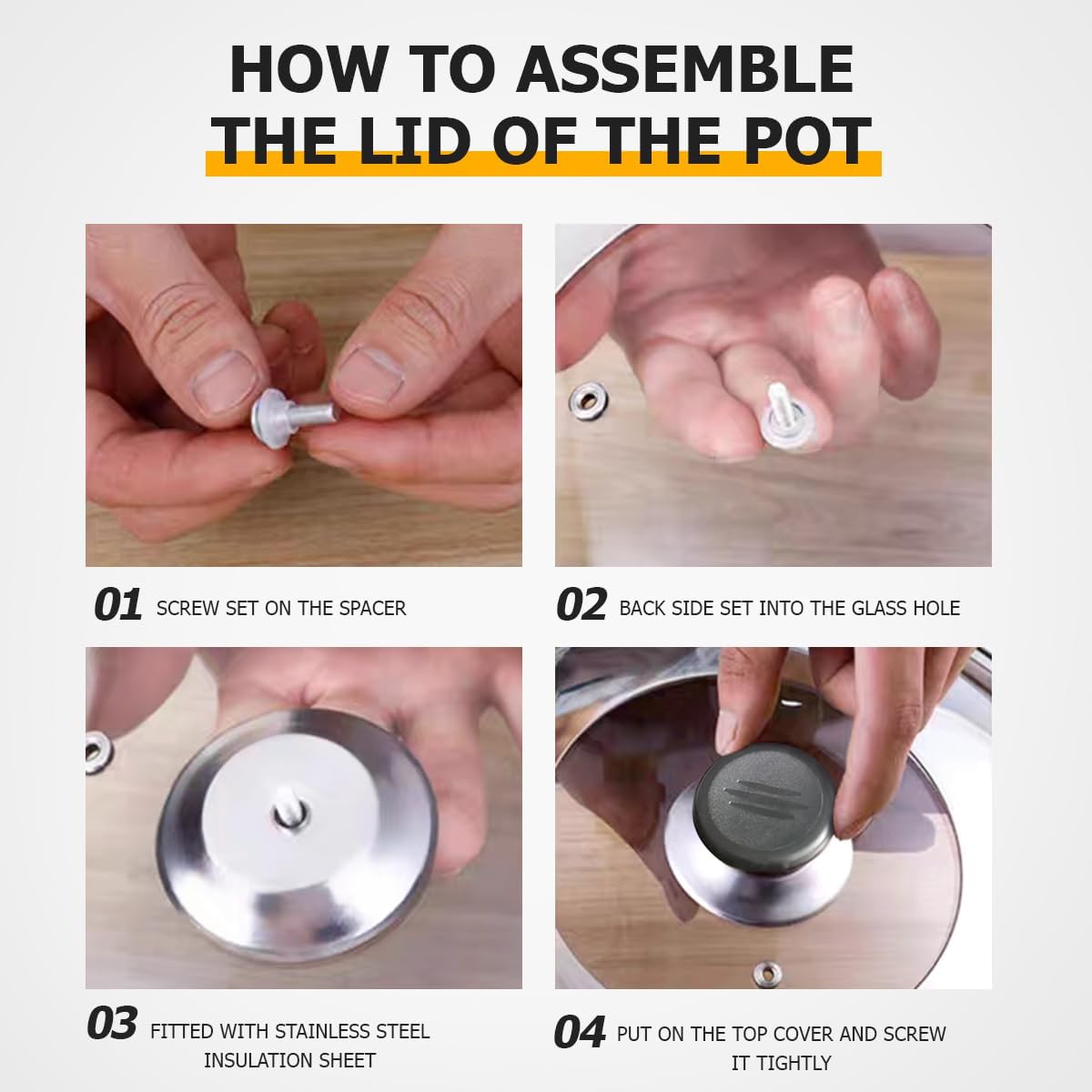 HOW TO ASSEMBLE THE LID OF THE POT

01 SCREW SET ON THE SPACER

02 BACK SIDE SET INTO THE GLASS HOLE

03 FITTED WITH STAINLESS STEEL INSULATION SHEET

04 PUT ON THE TOP COVER AND SCREW IT TIGHTLY