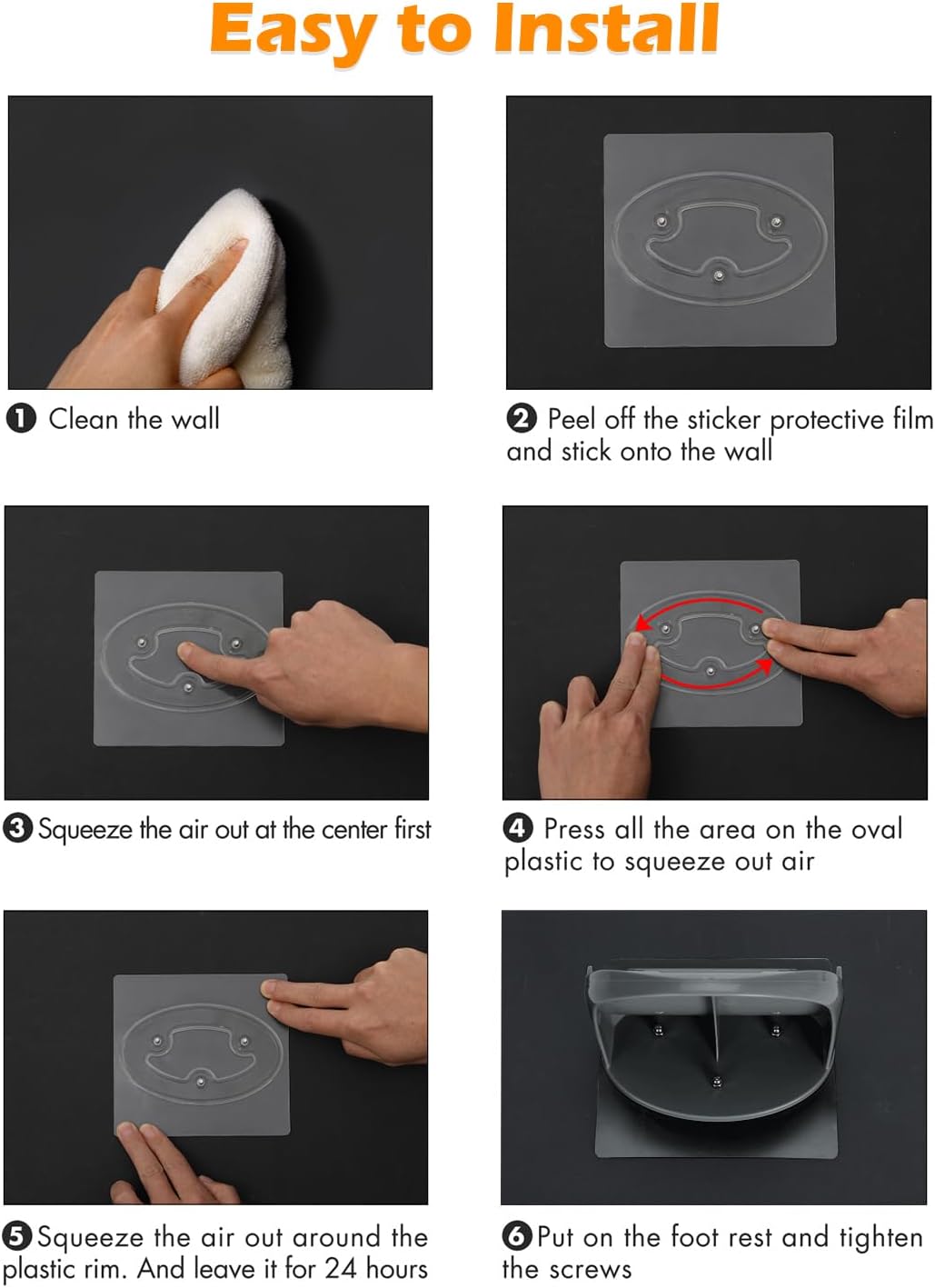 Easy to Install

❶ Clean the wall

❷ Peel off the sticker protective film and stick onto the wall

❸ Squeeze the air out at the center first

❹ Press all the area on the oval plastic to squeeze out air

❺ Squeeze the air out around the plastic rim. And leave it for 24 hours

❻ Put on the foot rest and tighten the screws