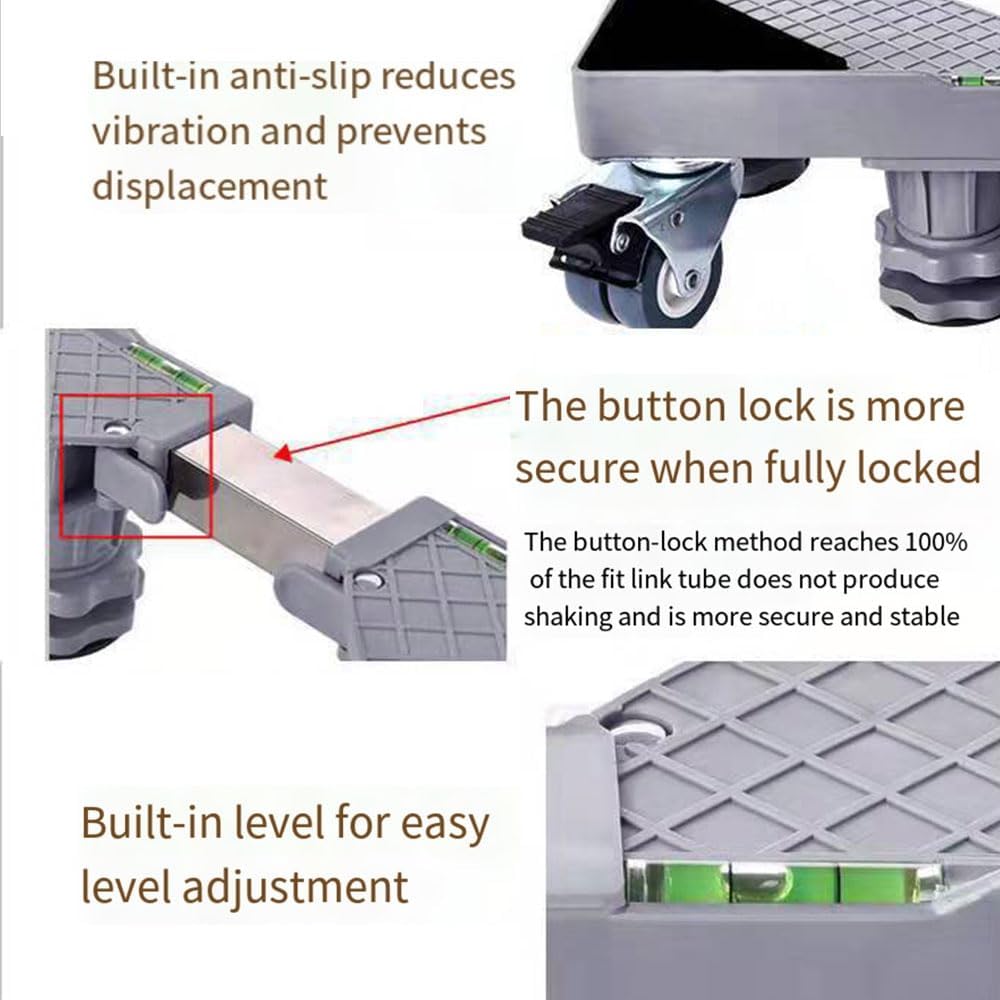 Built-in anti-slip reduces vibration and prevents displacement

The button lock is more secure when fully locked

The button-lock method reaches 100% of the fit link tube does not produce shaking and is more secure and stable

Built-in level for easy level adjustment