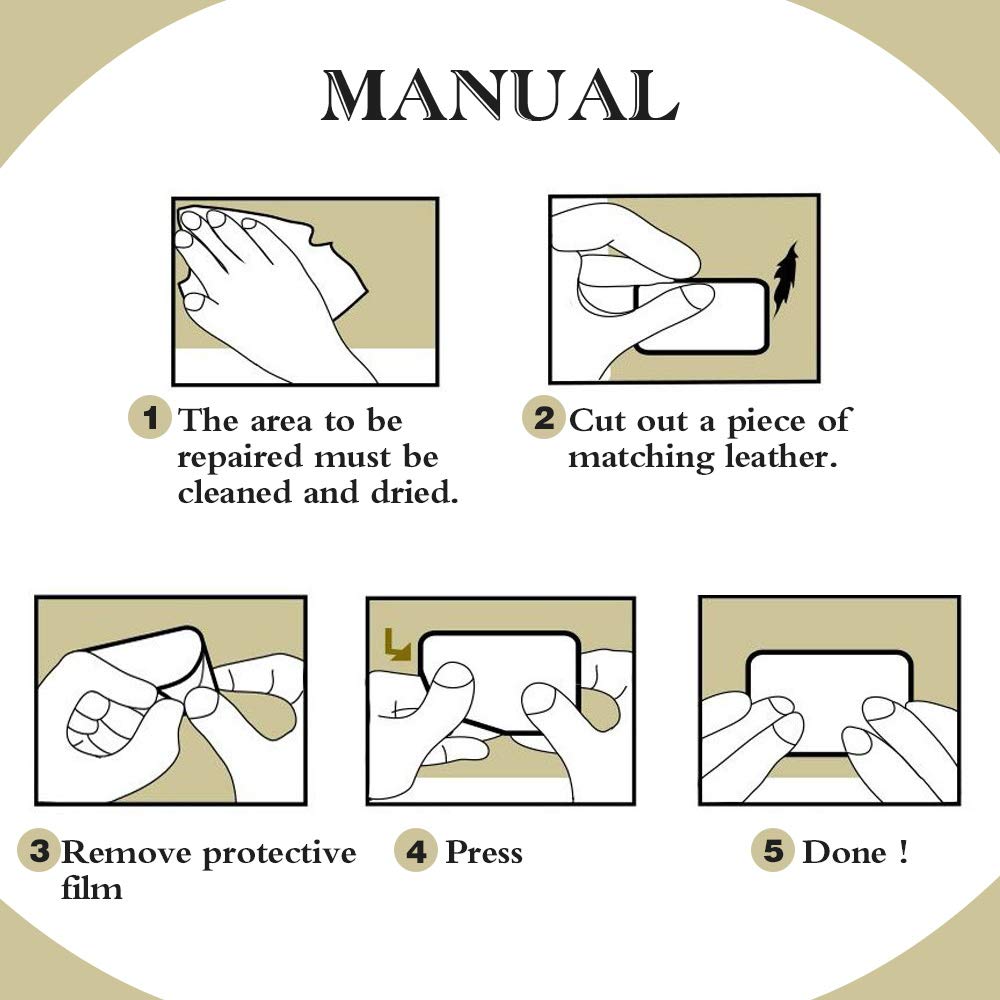 MANUAL

1 The area to be repaired must be cleaned and dried.

2 Cut out a piece of matching leather.

3 Remove protective film

4 Press

5 Done !