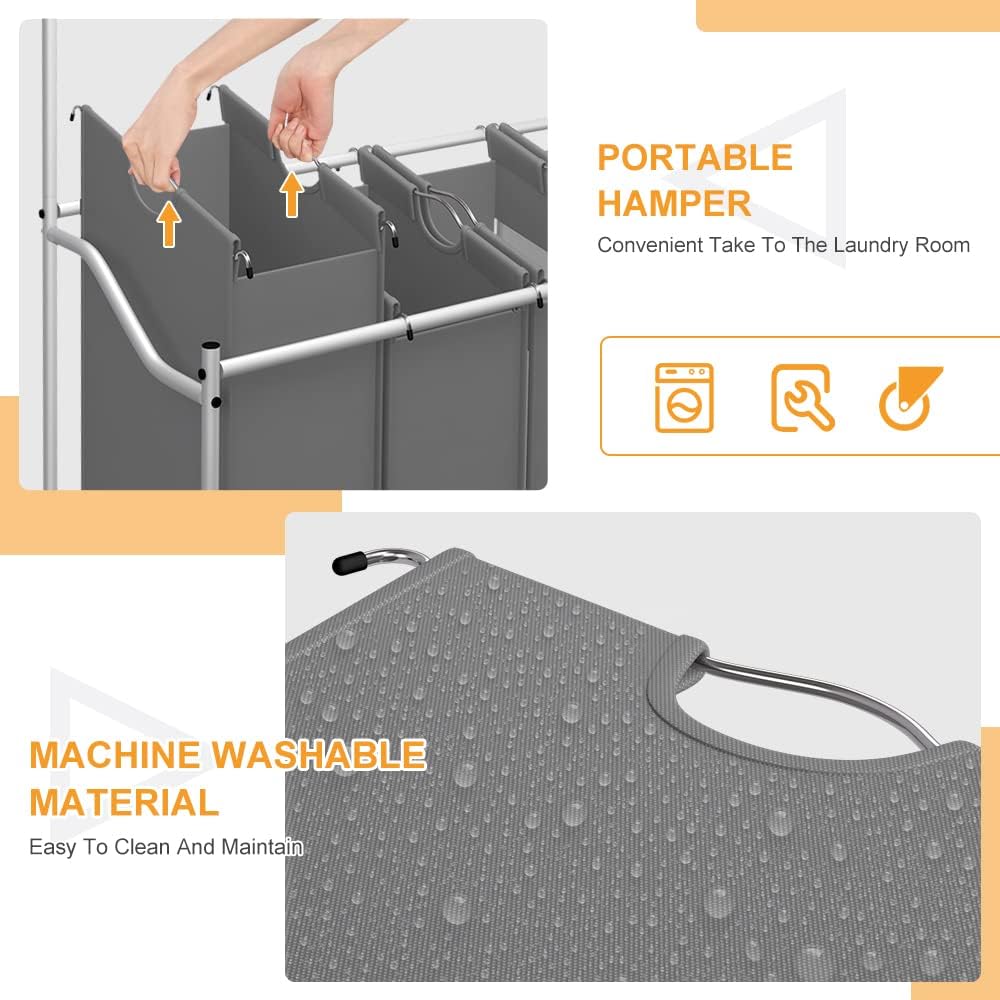 PORTABLE HAMPER

Convenient Take To The Laundry Room

MACHINE WASHABLE MATERIAL

Easy To Clean And Maintain