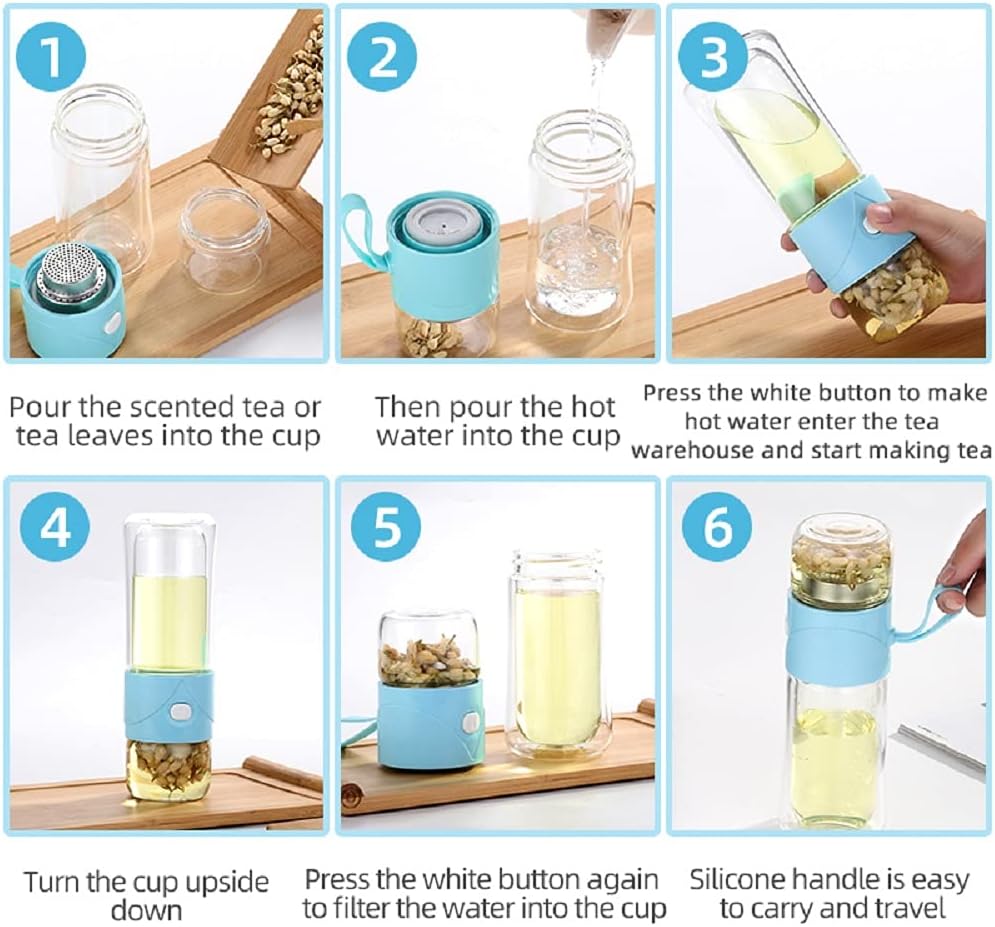 1

Pour the scented tea or tea leaves into the cup

2

Then pour the hot water into the cup

3

Press the white button to make hot water enter the tea warehouse and start making tea

4

Turn the cup upside down

5

Press the white button again to filter the water into the cup

6

Silicone handle is easy to carry and travel