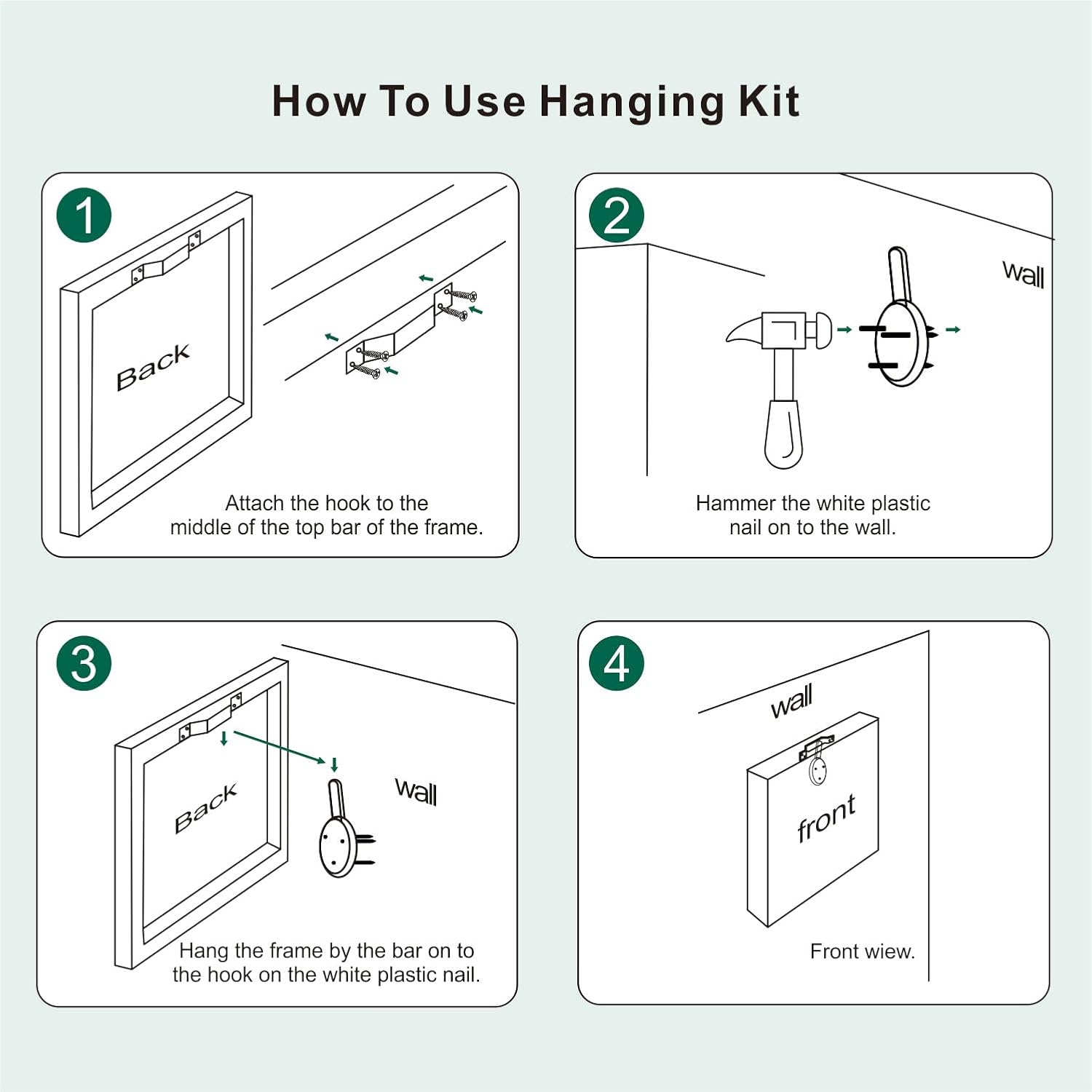 How To Use Hanging Kit

1

Back

Attach the hook to the middle of the top bar of the frame.

2

wall

Hammer the white plastic nail on to the wall.

3

Back

wall

Hang the frame by the bar on to the hook on the white plastic nail.

4

wall

front

Front wiew.