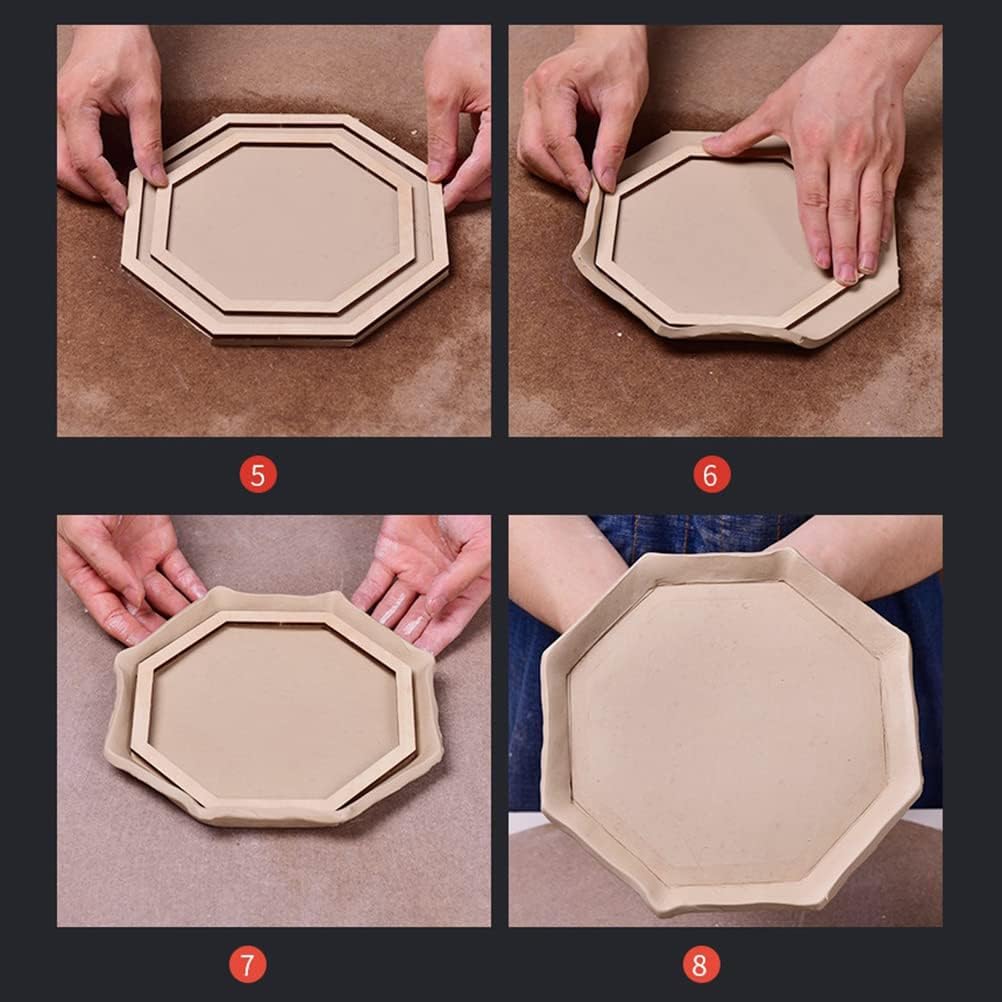 5

6

7

8