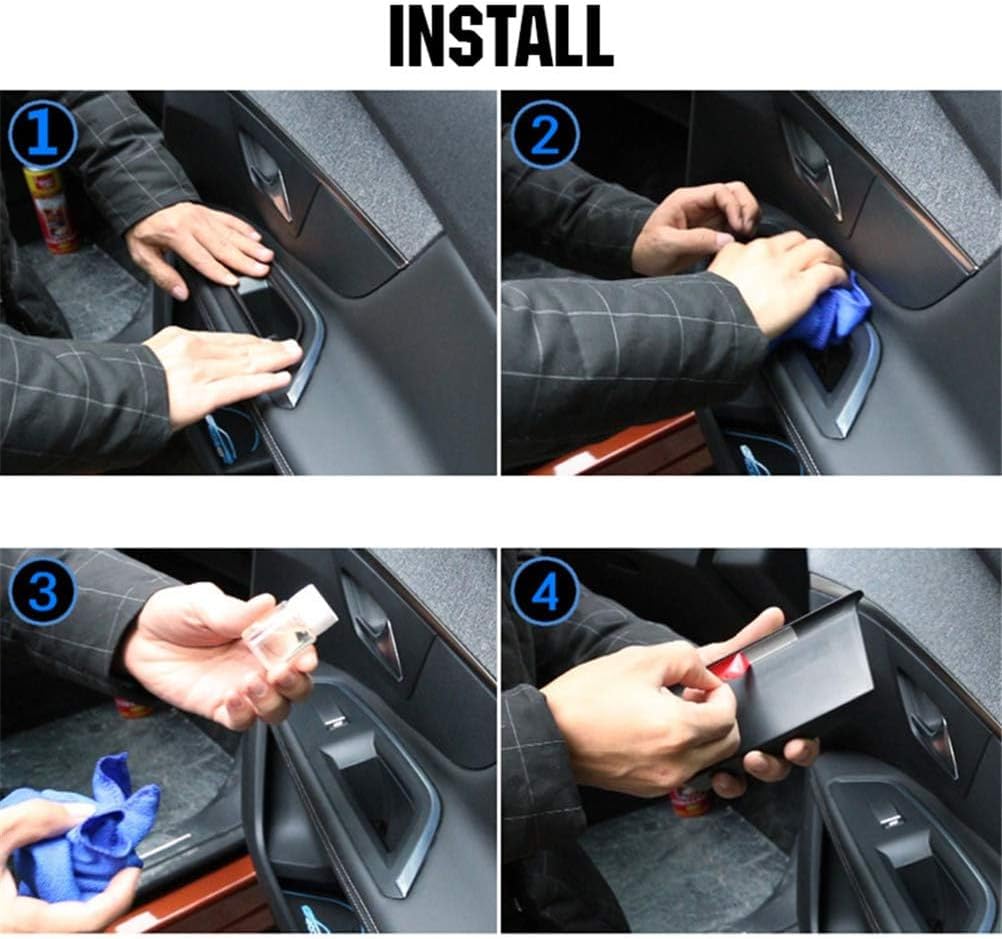 INSTALL

1

2

3

4