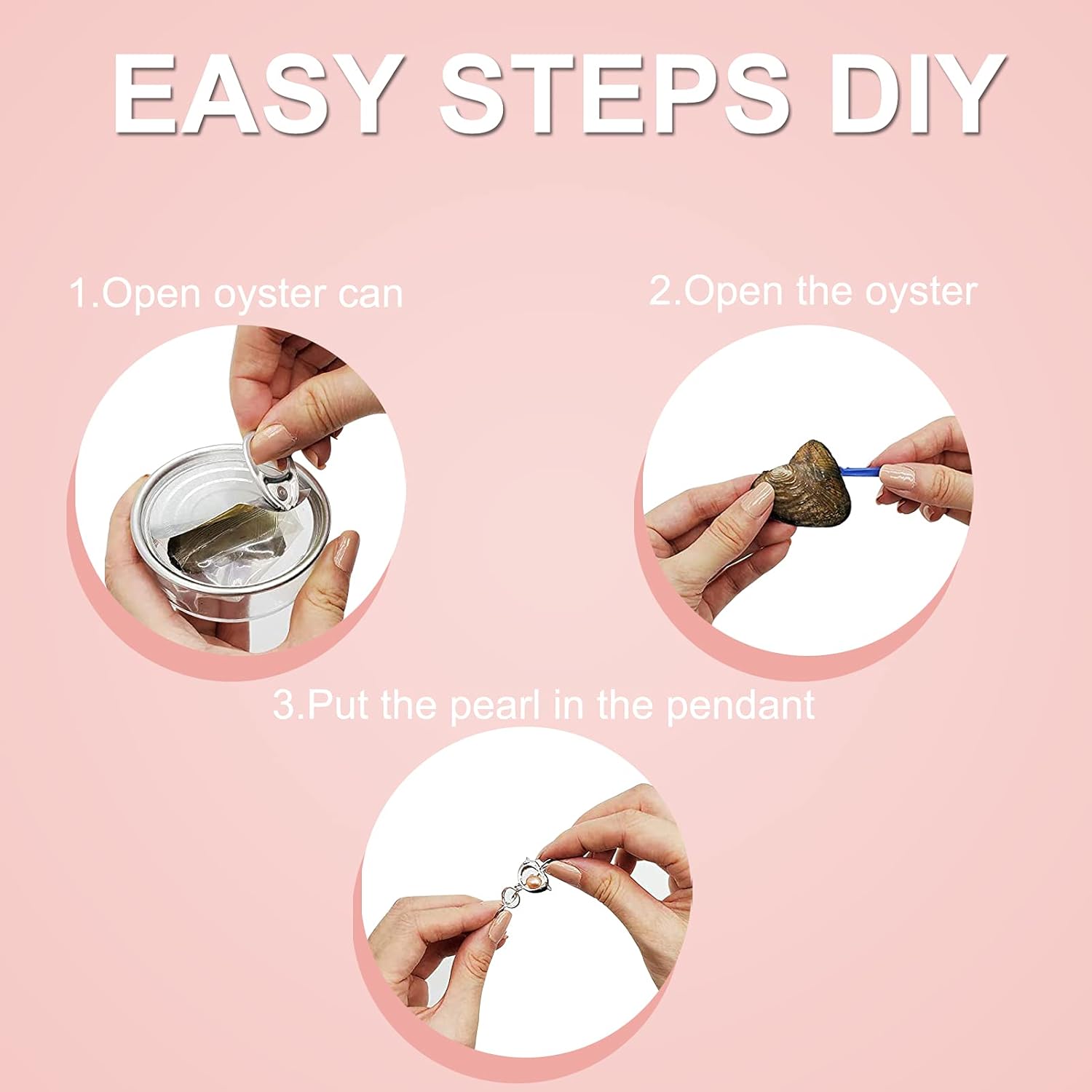 EASY STEPS DIY

1.Open oyster can

2.Open the oyster

3.Put the pearl in the pendant