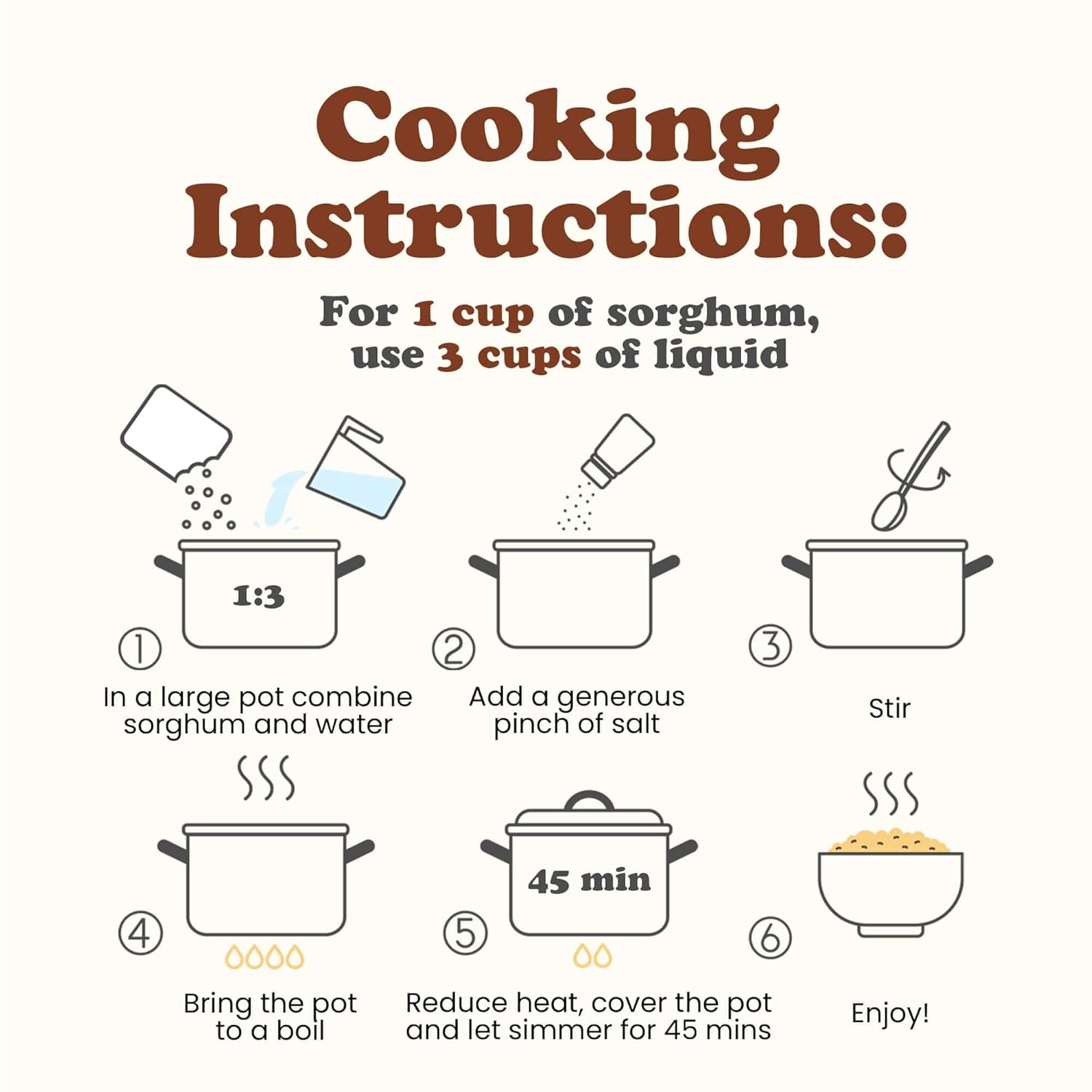 Cooking Instructions:

For 1 cup of sorghum, use 3 cups of liquid

1:3

①

In a large pot combine sorghum and water

②

Add a generous pinch of salt

③

Stir

④

Bring the pot to a boil

45 min

⑤

Reduce heat, cover the pot and let simmer for 45 mins

⑥

Enjoy!