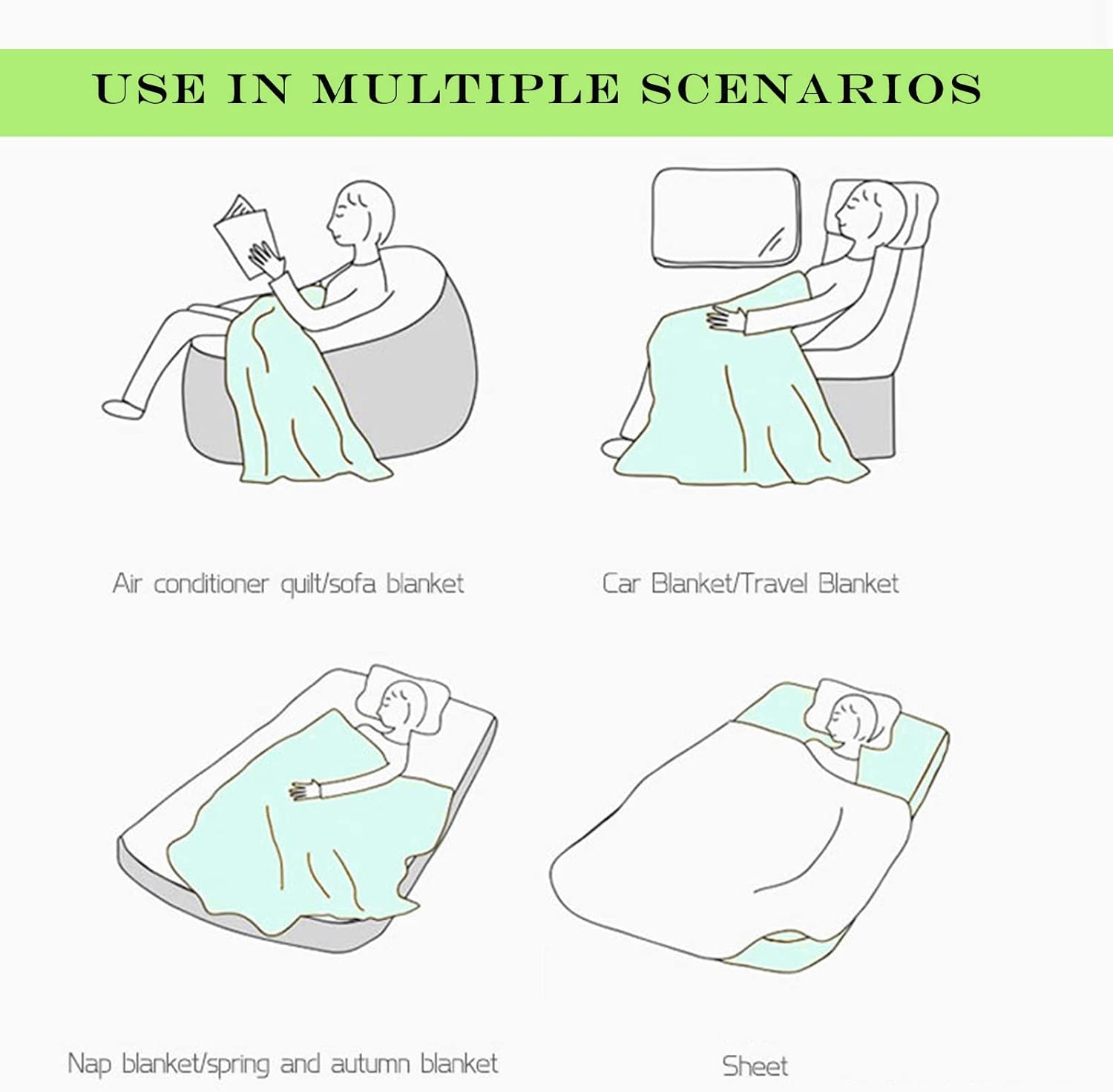 USE IN MULTIPLE SCENARIOS

Air conditioner quilt/sofa blanket

Car Blanket/Travel Blanket

Nap blanket/spring and autumn blanket

Sheet