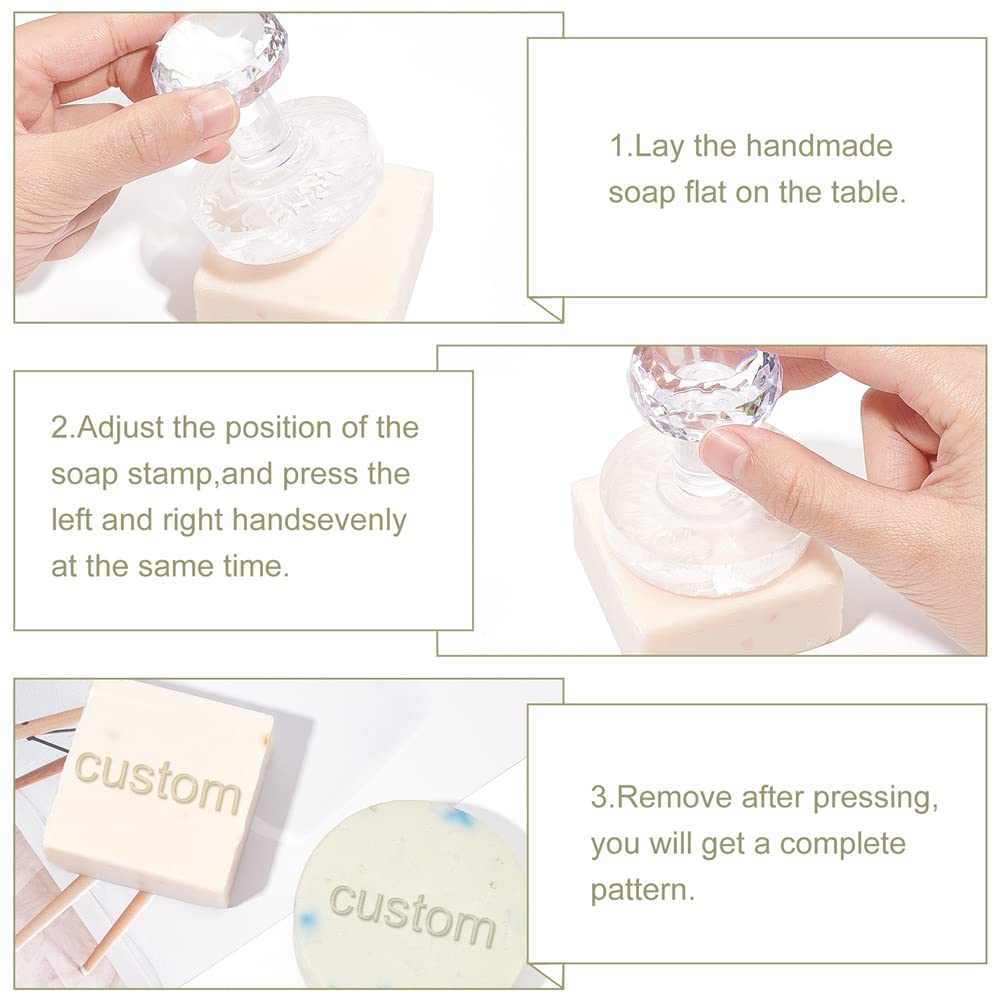 1.Lay the handmade soap flat on the table.

2.Adjust the position of the soap stamp,and press the left and right handsevenly at the same time.

custom

custom

3.Remove after pressing, you will get a complete pattern.