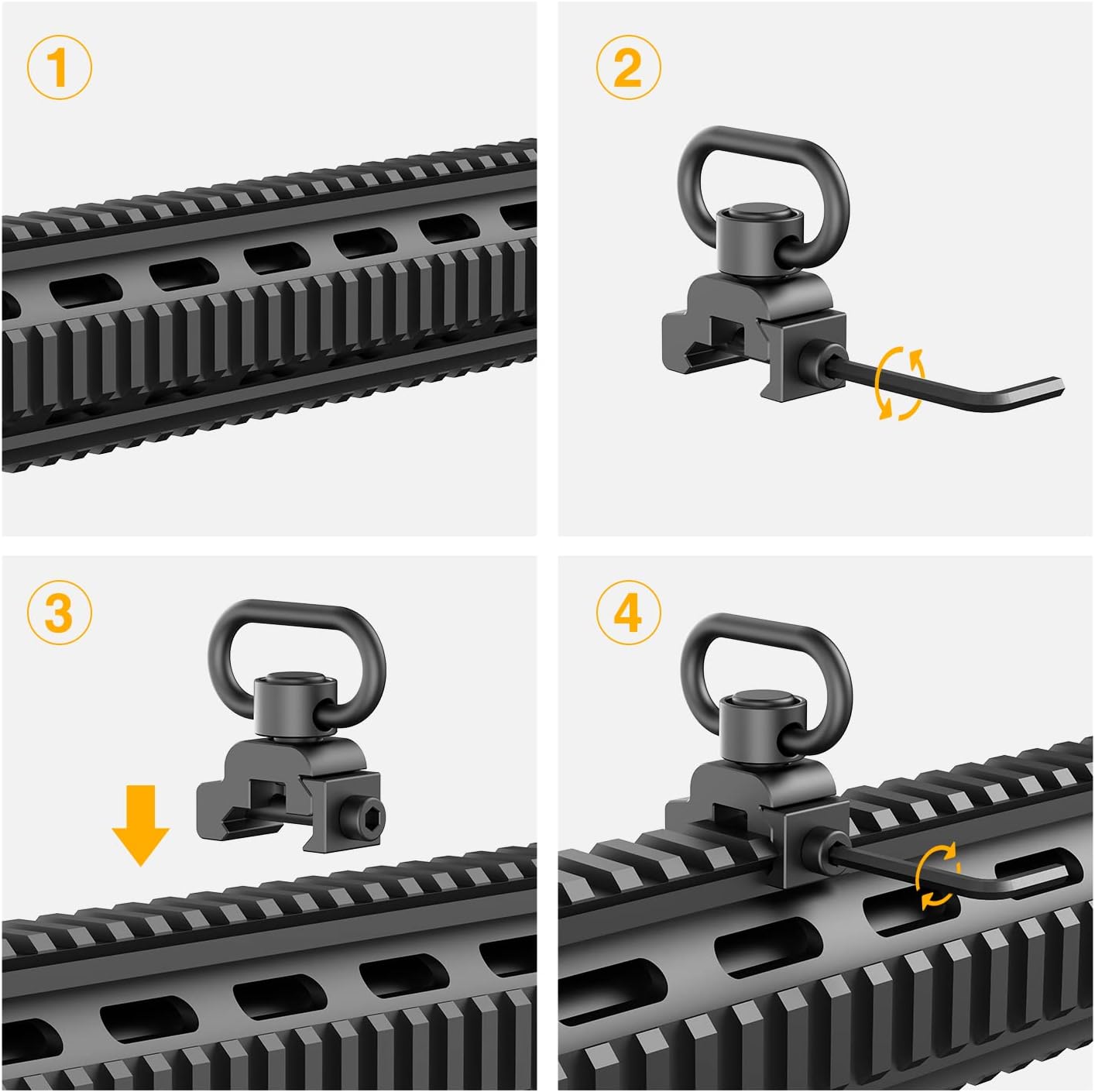 1

2

3

4