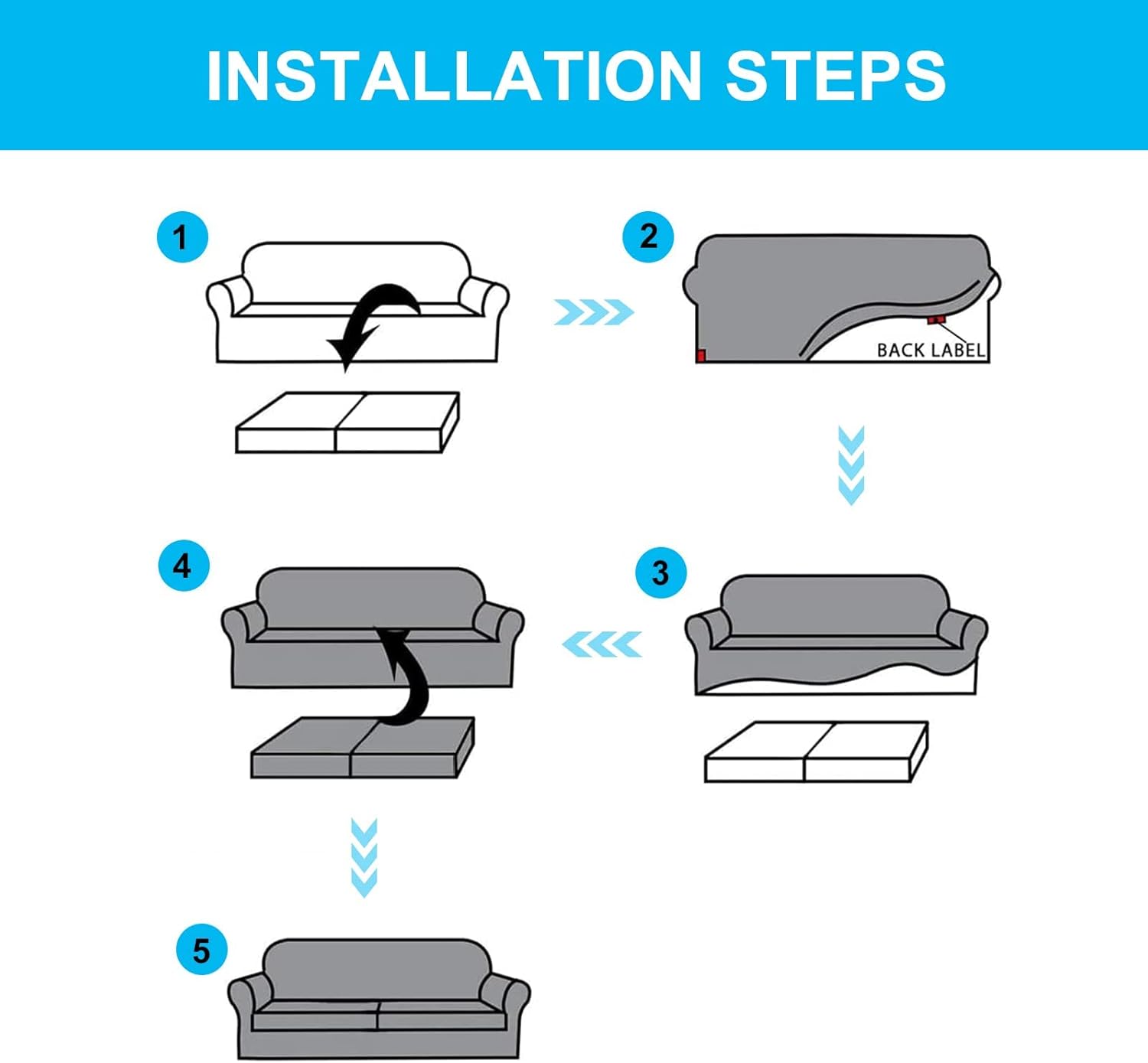 INSTALLATION STEPS

1

2

BACK LABEL

3

4

5