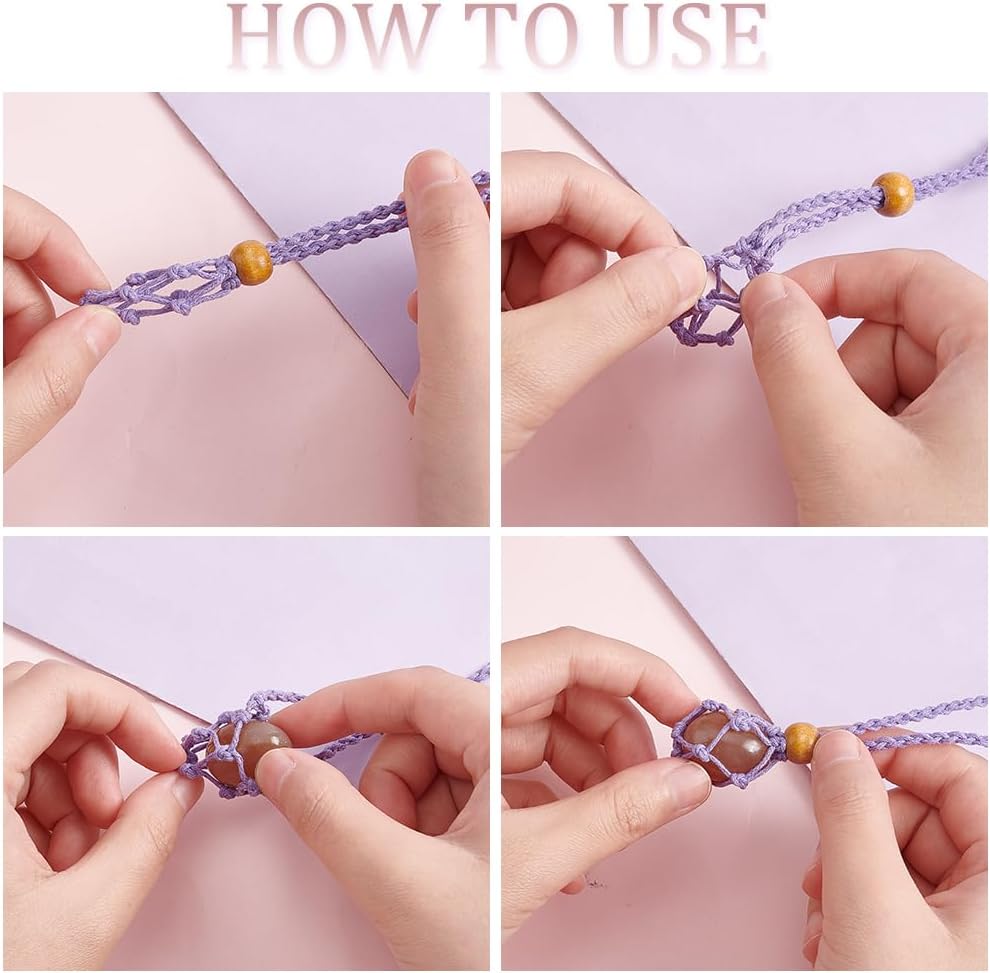 HOW TO USE