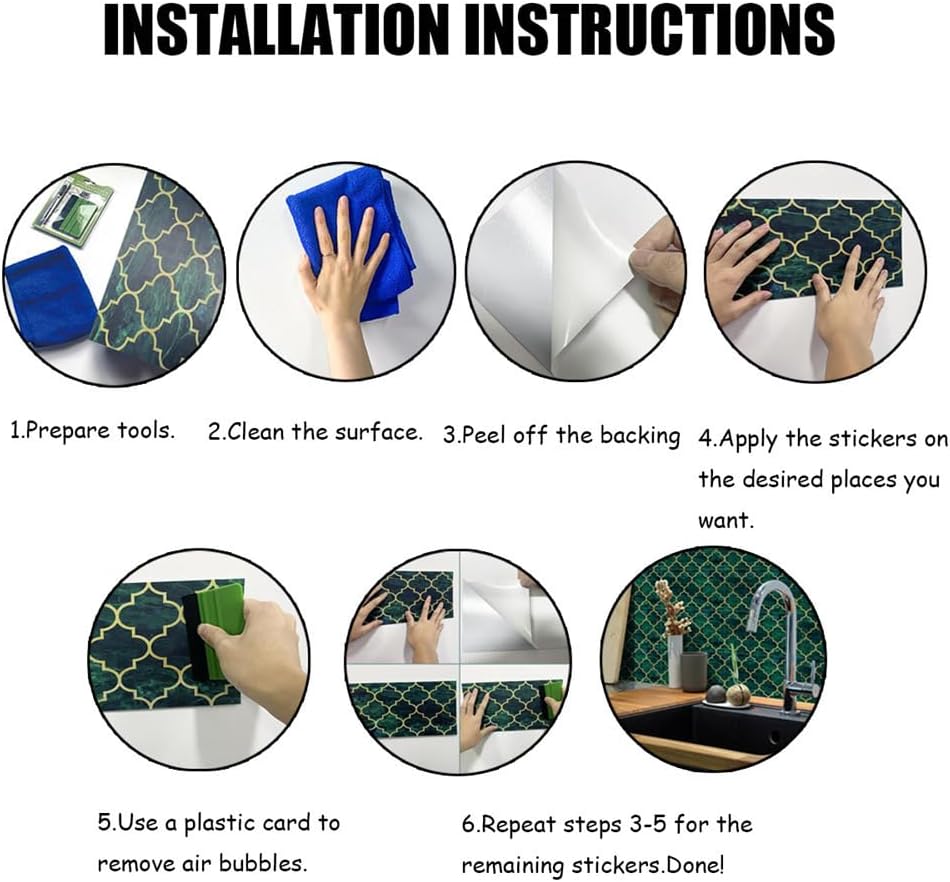 INSTALLATION INSTRUCTIONS

1.Prepare tools.

2.Clean the surface.

3.Peel off the backing

4.Apply the stickers on the desired places you want.

5.Use a plastic card to remove air bubbles.

6.Repeat steps 3-5 for the remaining stickers.Done!