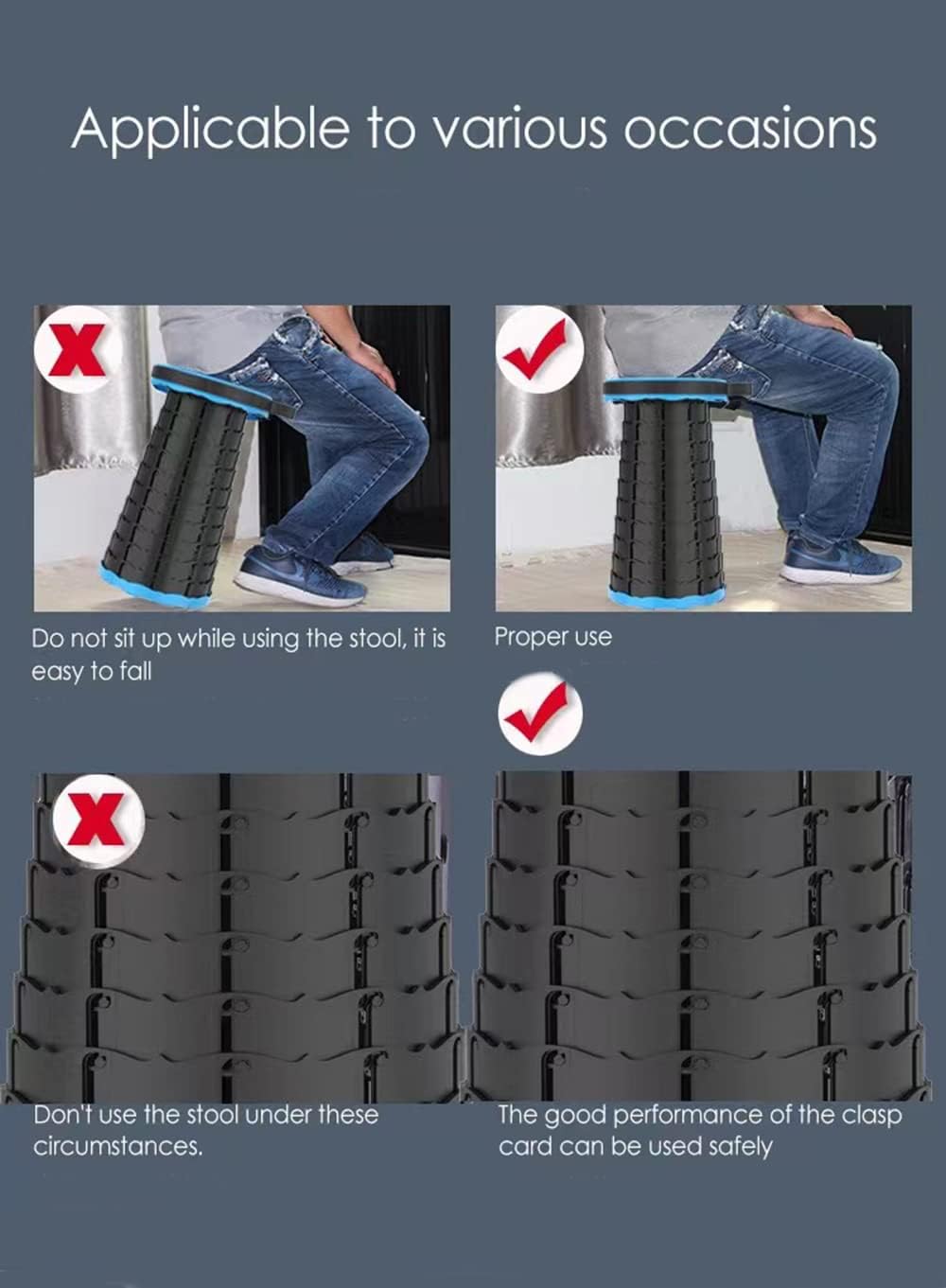 Applicable to various occasions

Do not sit up while using the stool, it is easy to fall

Proper use

Don't use the stool under these circumstances.

The good performance of the clasp card can be used safely