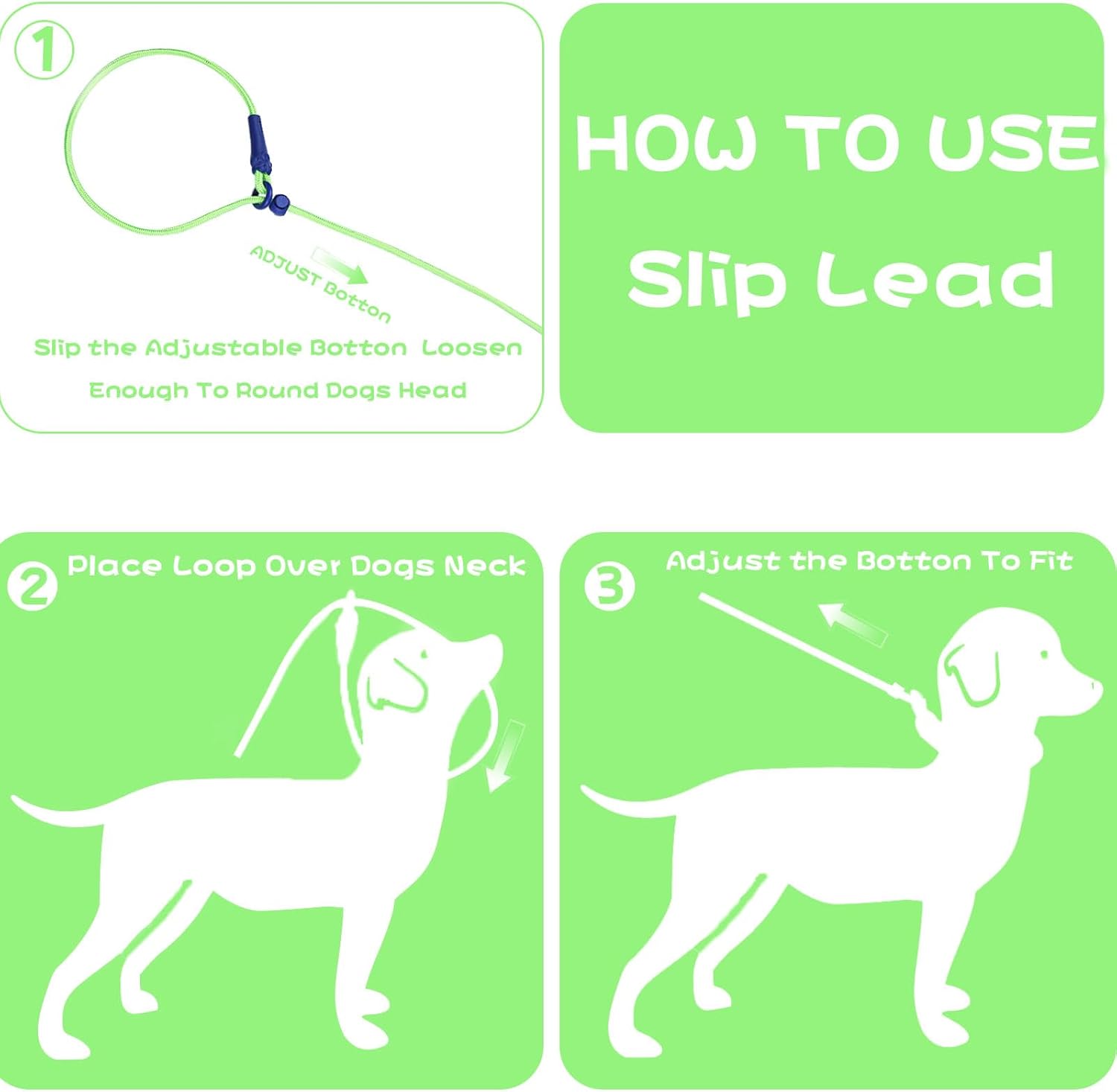 1

ADJUST Botton

Slip the Adjustable Botton Loosen Enough To Round Dogs Head

HOW TO USE Slip Lead

2 Place Loop Over Dogs Neck

3 Adjust the Botton To Fit