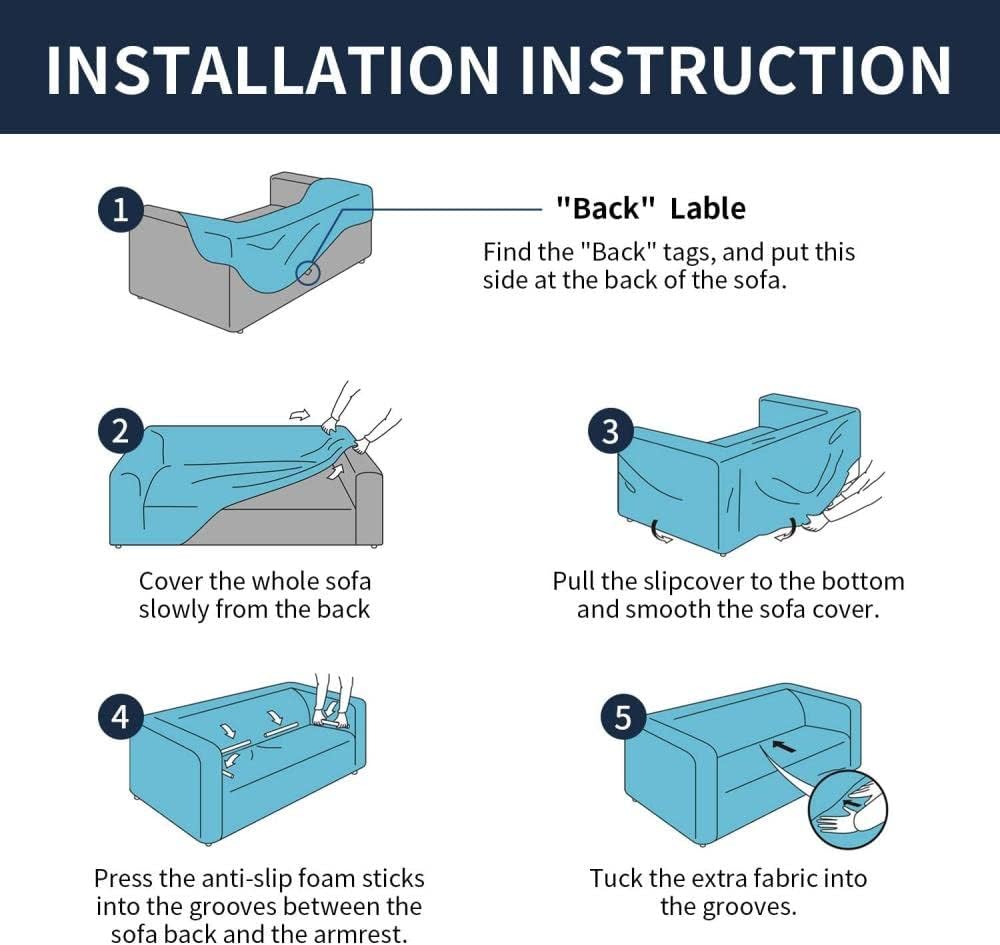 INSTALLATION INSTRUCTION

1

"Back" Lable

Find the "Back" tags, and put this side at the back of the sofa.

2

Cover the whole sofa slowly from the back

3

Pull the slipcover to the bottom and smooth the sofa cover.

4

Press the anti-slip foam sticks into the grooves between the sofa back and the armrest.

5

Tuck the extra fabric into the grooves.