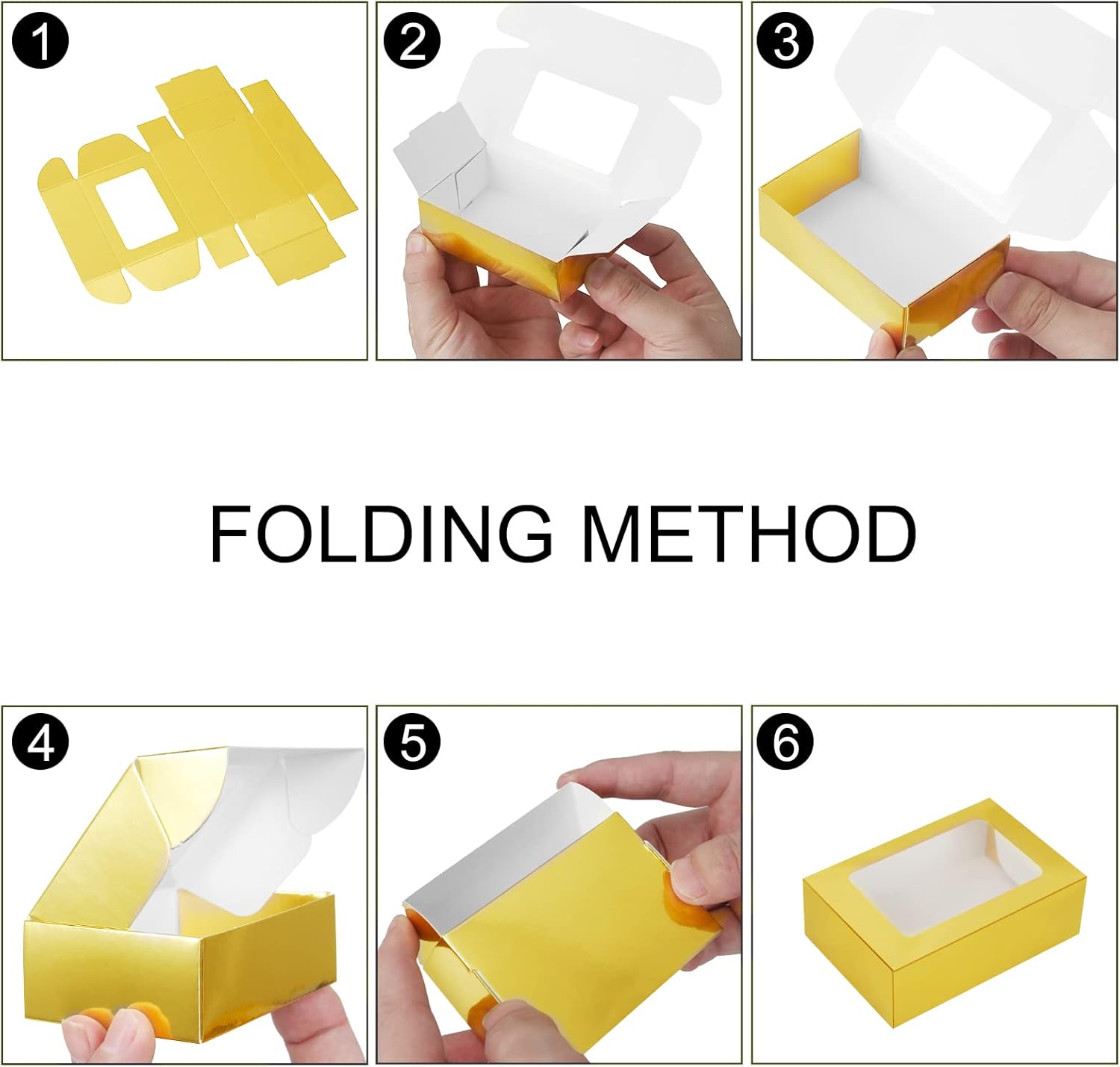 1

2

3

FOLDING METHOD

4

5

6