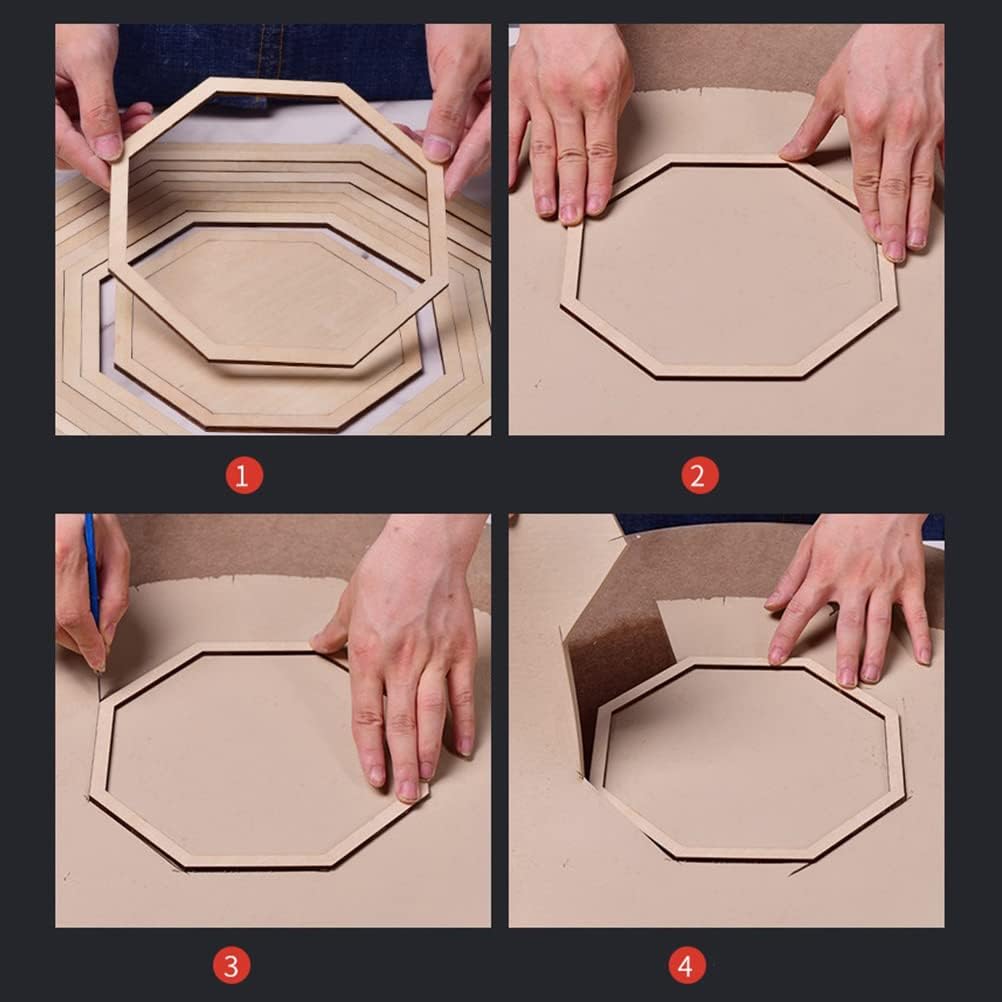 1

2

3

4