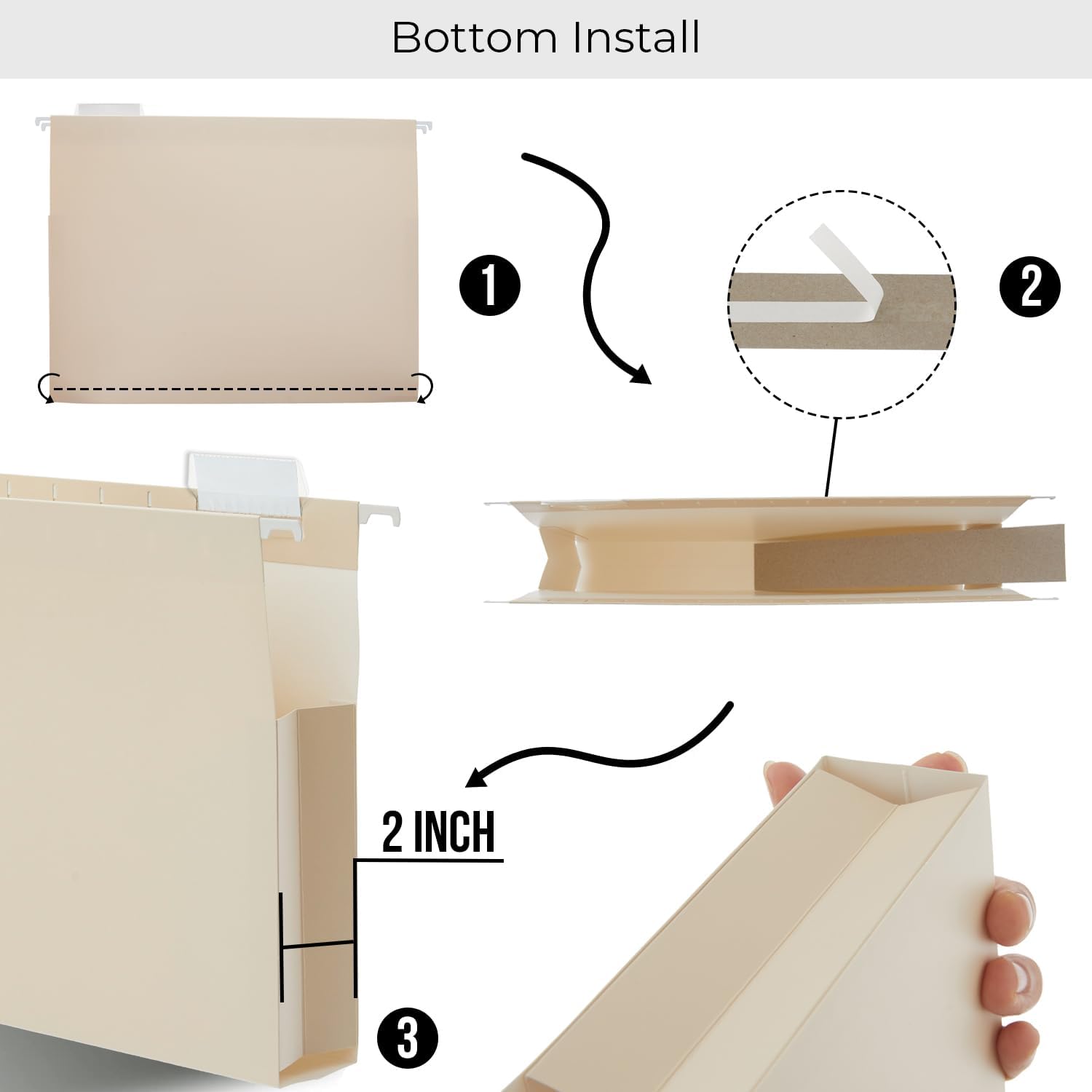 Bottom Install

1

2

2 INCH

3